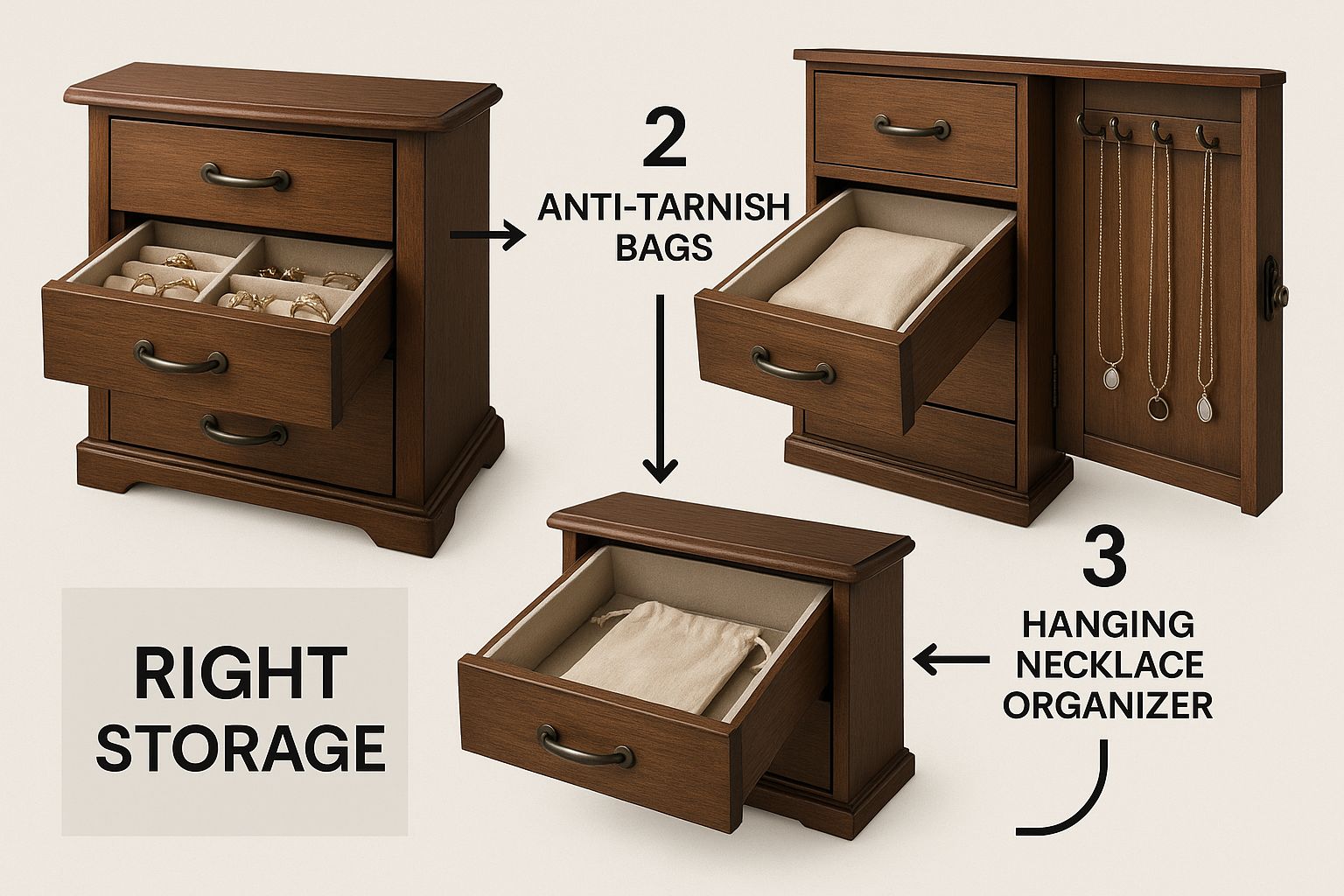 2
ANTI-TARNISH BAGS

3
HANGING NECKLACE ORGANIZER

RIGHT STORAGE