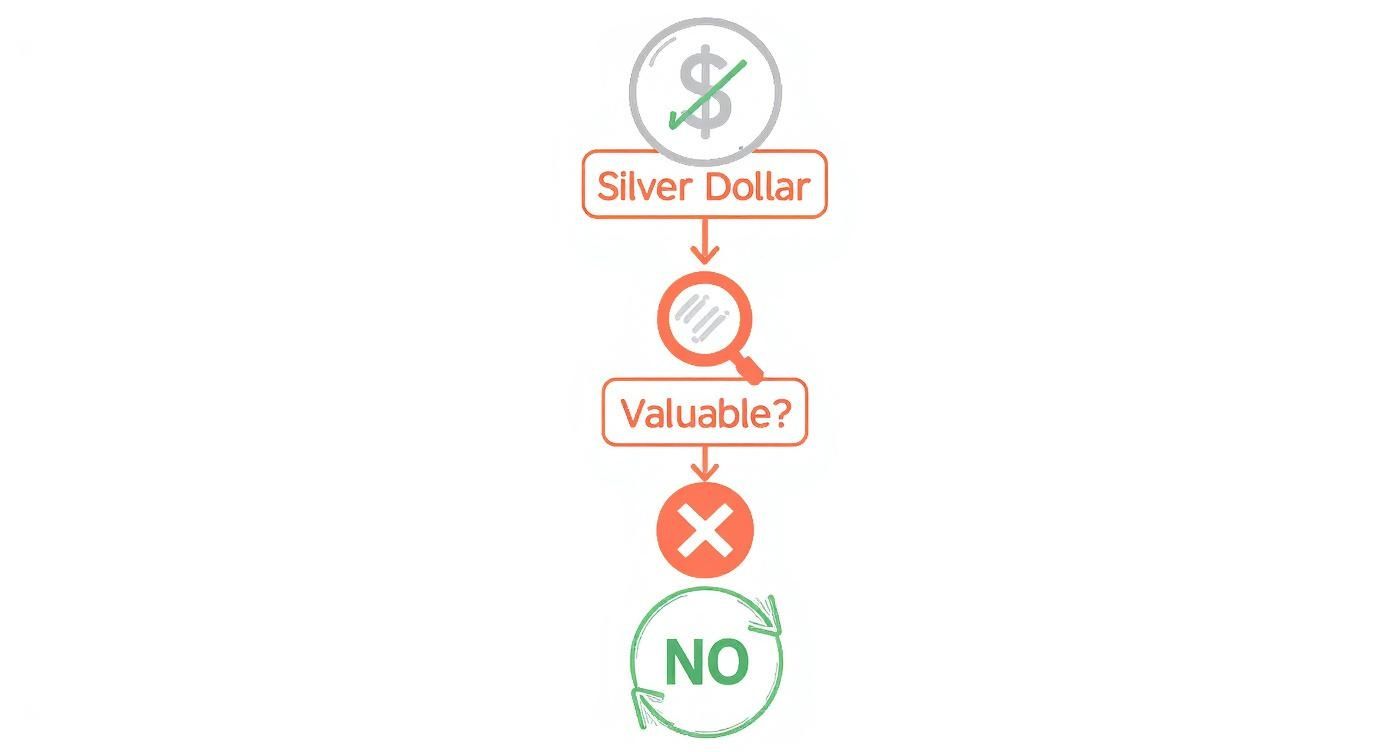 $

Silver Dollar

Valuable?

NO