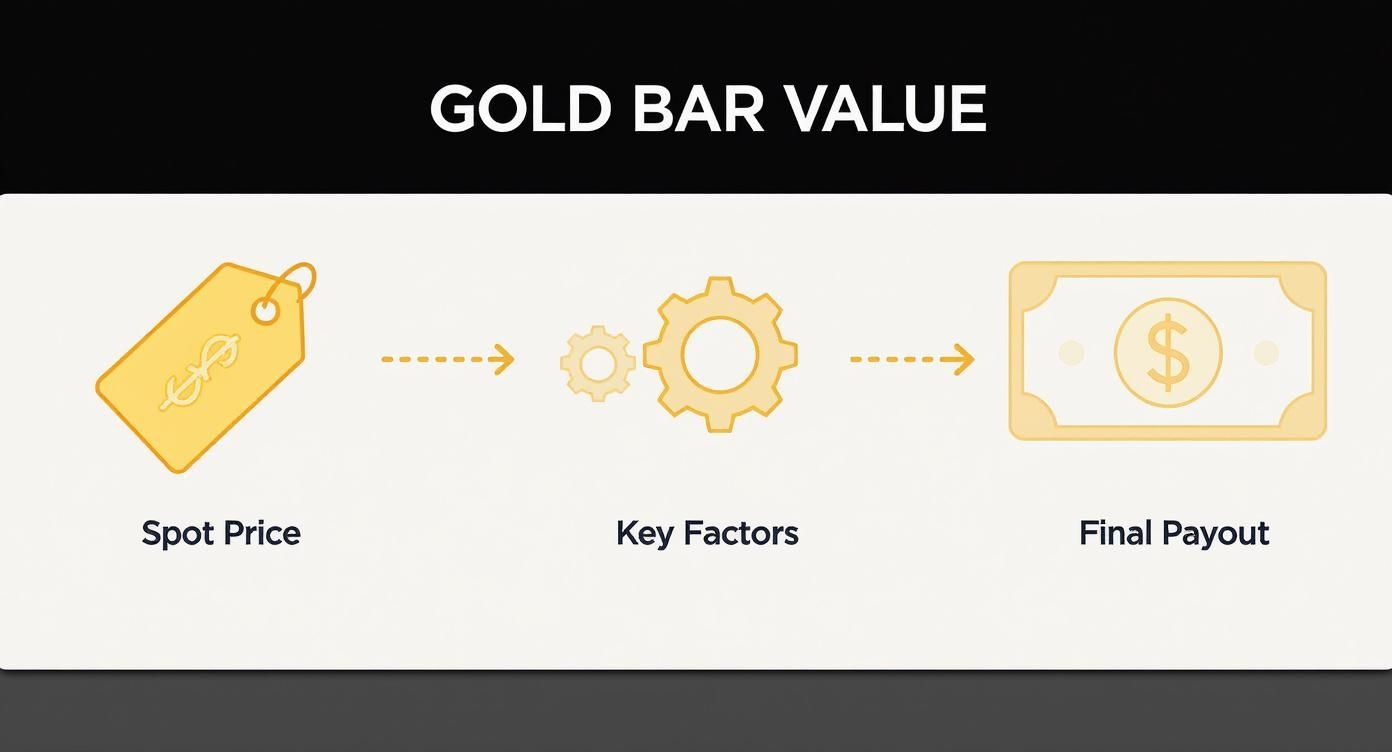 GOLD BAR VALUE

$

Spot Price

Key Factors

$

Final Payout