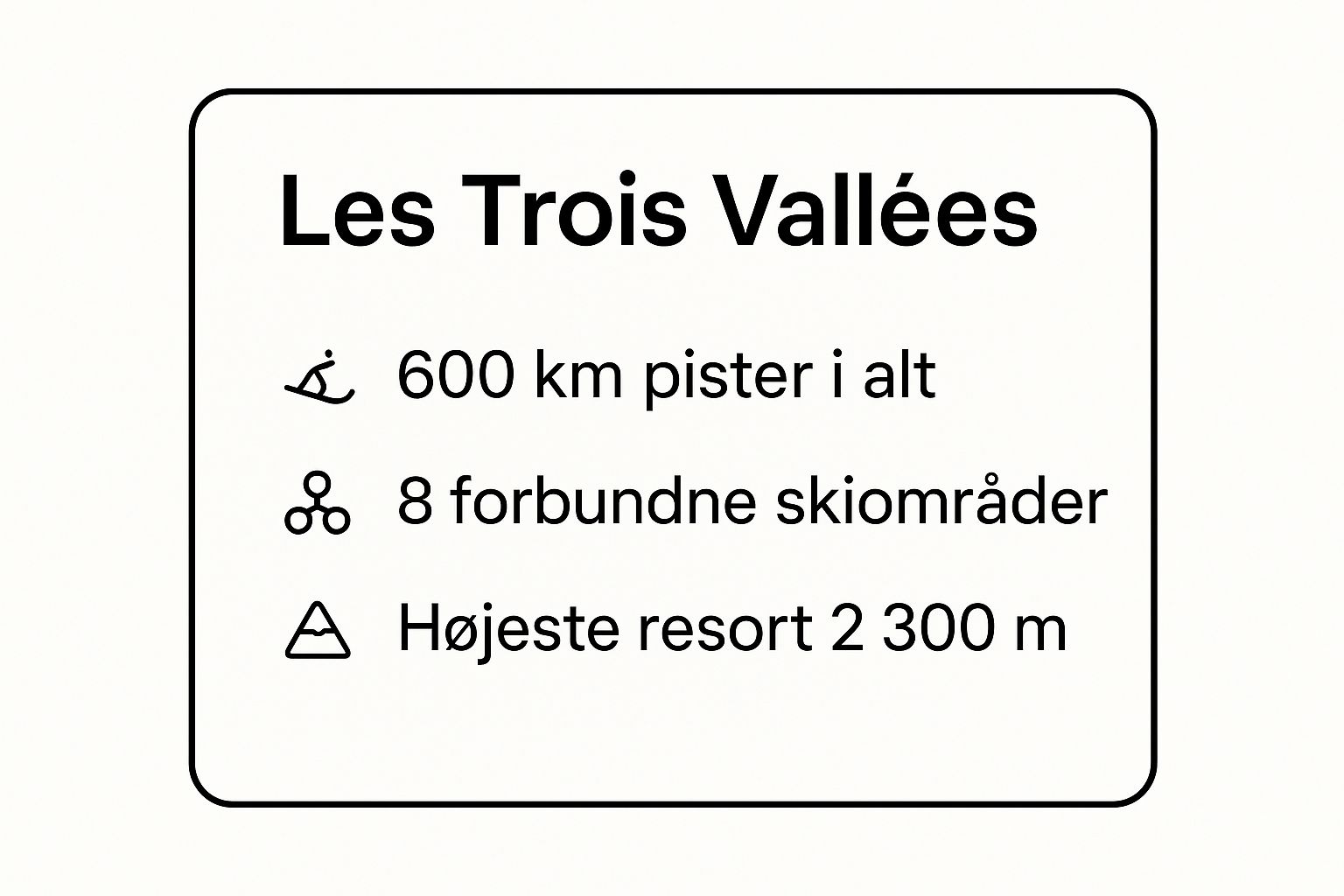 Les Trois Vallées

600 km pister i alt

8 forbundne skiområder

Højeste resort 2 300 m