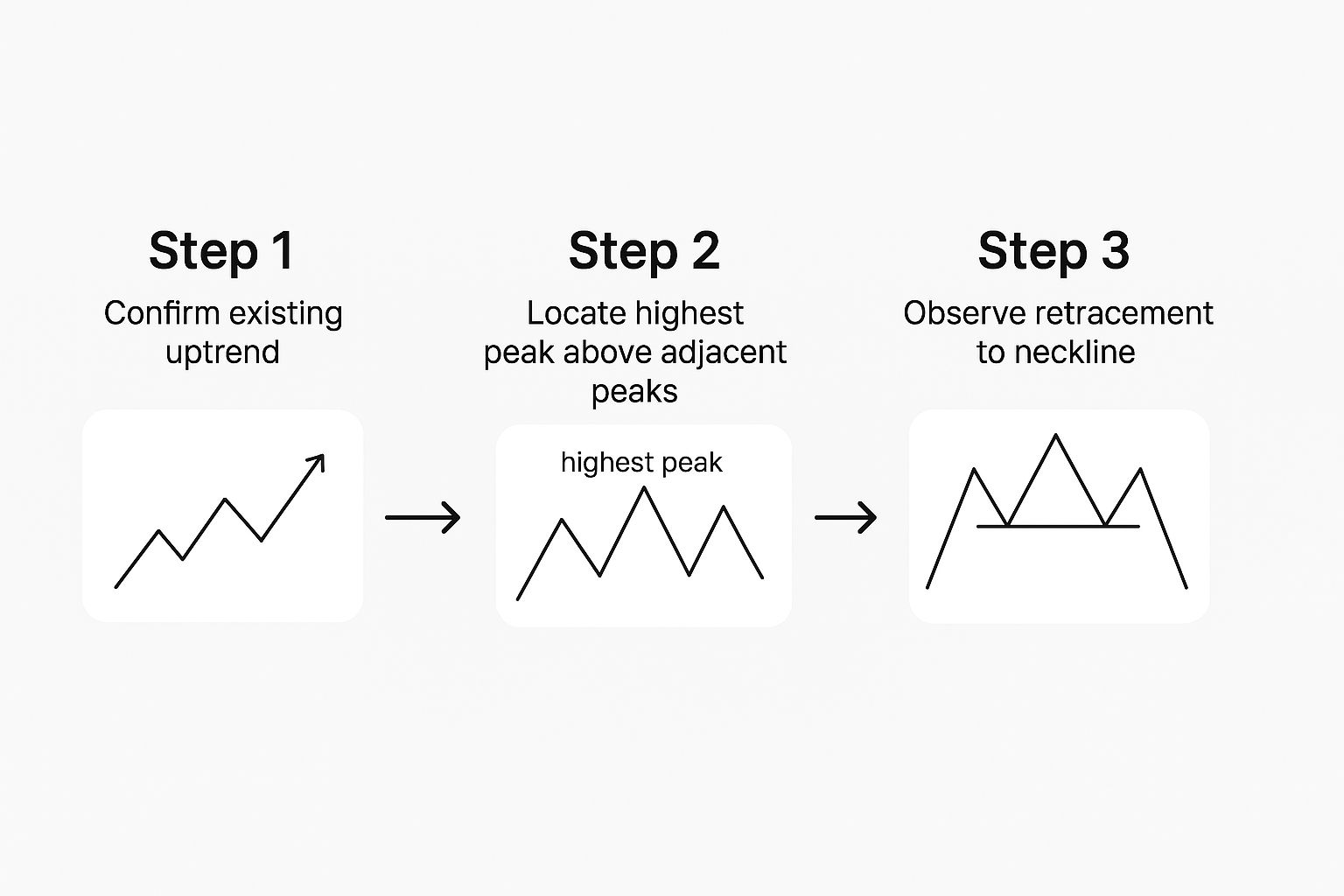 Step 1

Confirm existing uptrend

Step 2

Locate highest peak above adjacent peaks

highest peak

Step 3

Observe retracement to neckline