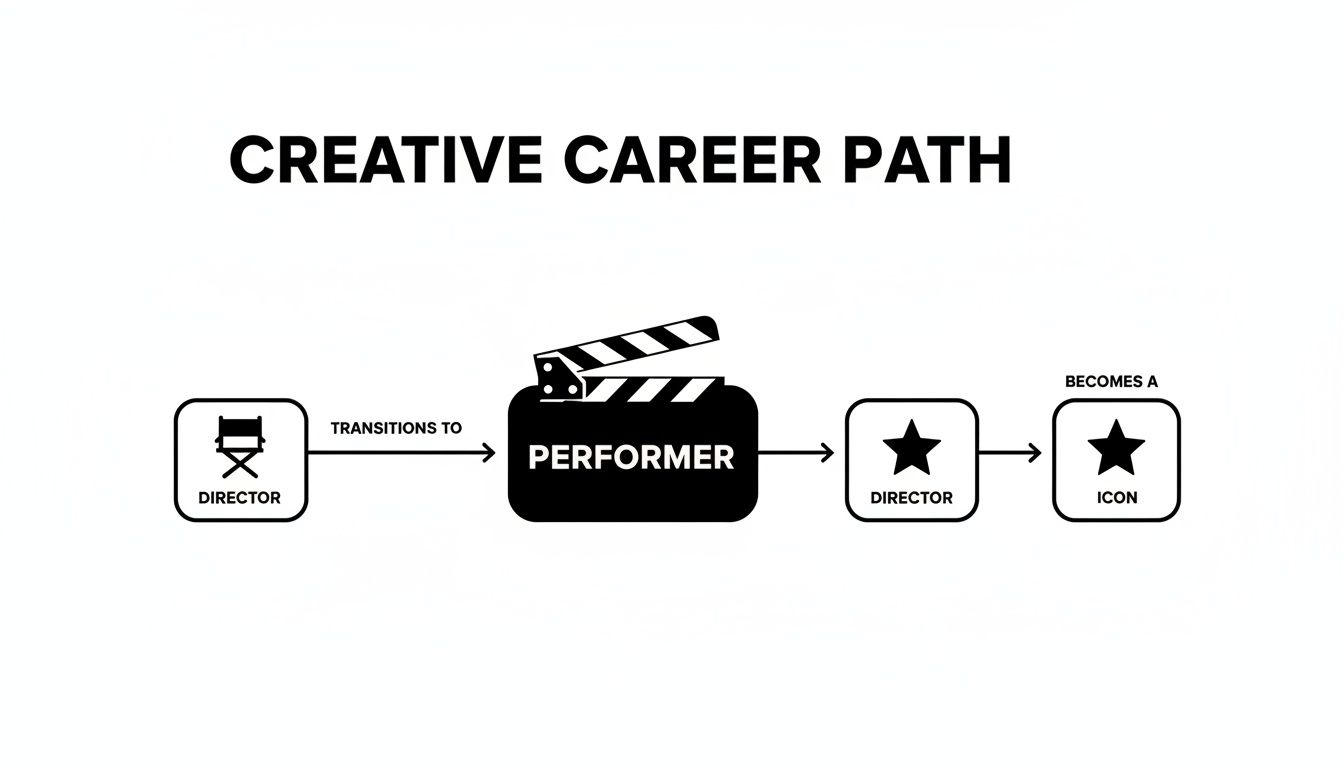 CREATIVE CAREER PATH

DIRECTOR

TRANSITIONS TO

PERFORMER

DIRECTOR

BECOMES A

ICON