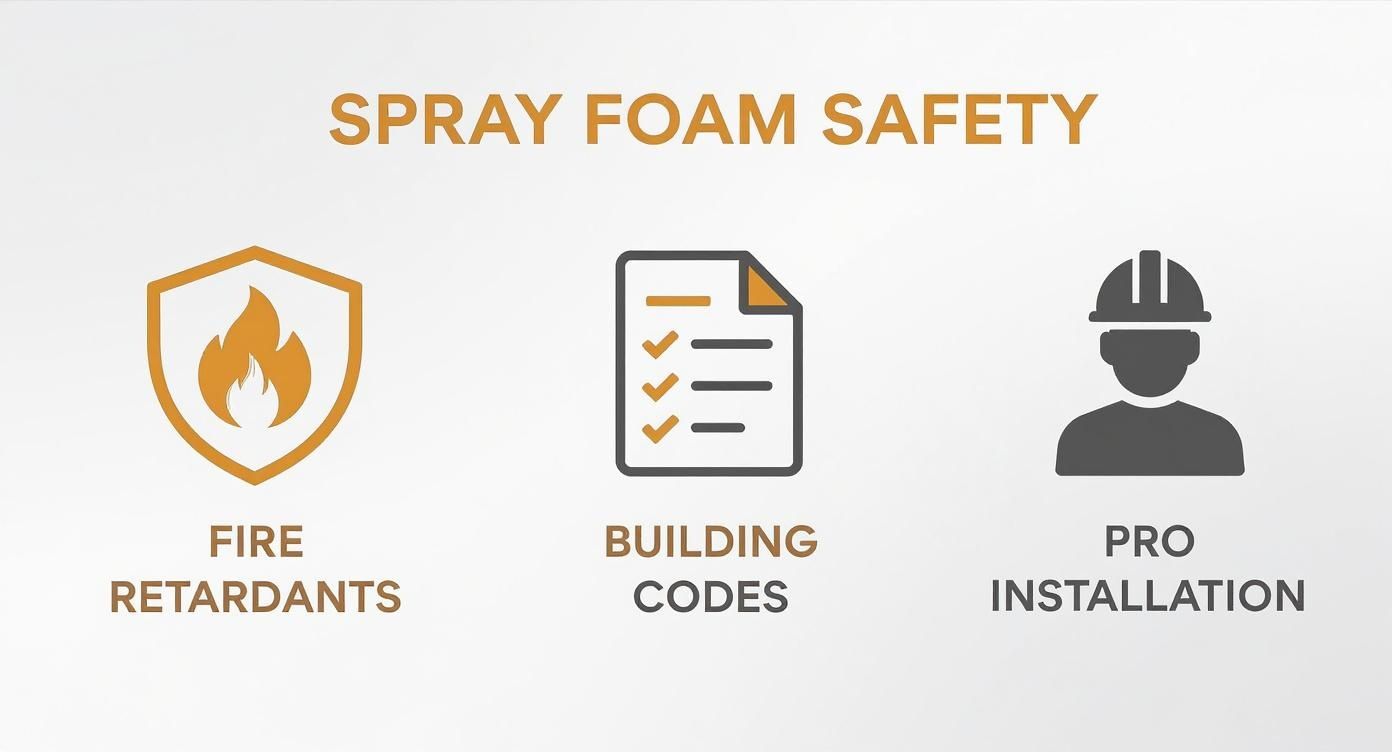 SPRAY FOAM SAFETY

FIRE RETARDANTS

BUILDING CODES

PRO INSTALLATION