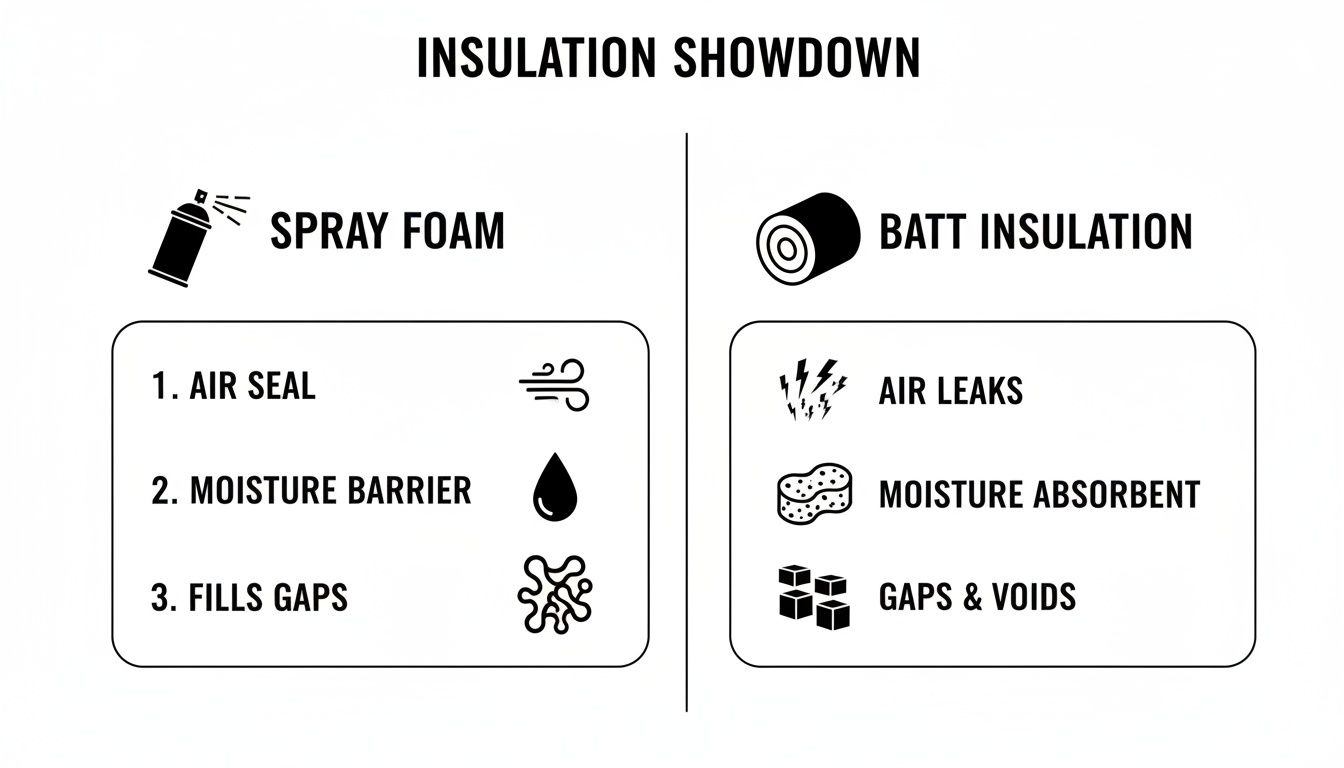 INSULATION SHOWDOWN

SPRAY FOAM

1. AIR SEAL

2. MOISTURE BARRIER

3. FILLS GAPS

BATT INSULATION

AIR LEAKS

MOISTURE ABSORBENT

GAPS & VOIDS