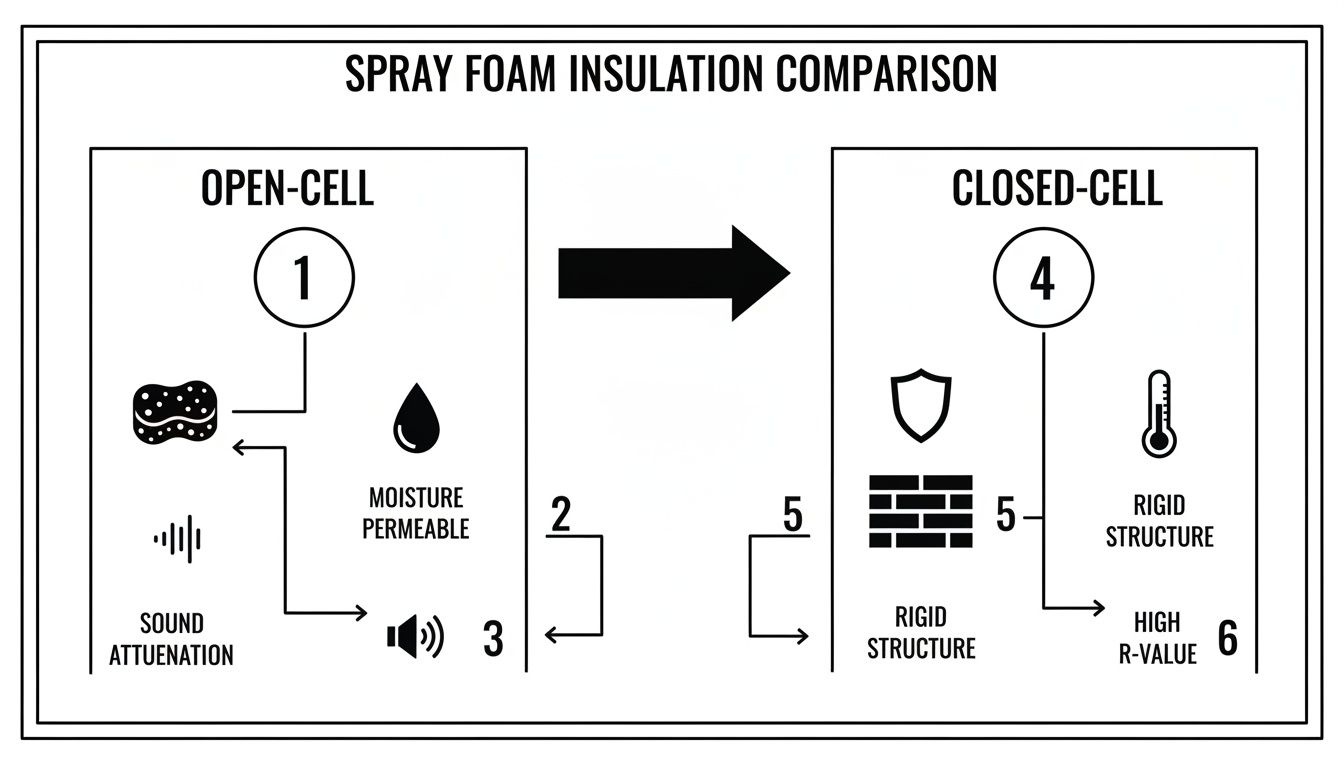 SPRAY FOAM INSULATION COMPARISON

OPEN-CELL

1

MOISTURE PERMEABLE

SOUND ATTUENATION

3

2

5

CLOSED-CELL

4

5

RIGID STRUCTURE

RIGID STRUCTURE

HIGH R-VALUE

6