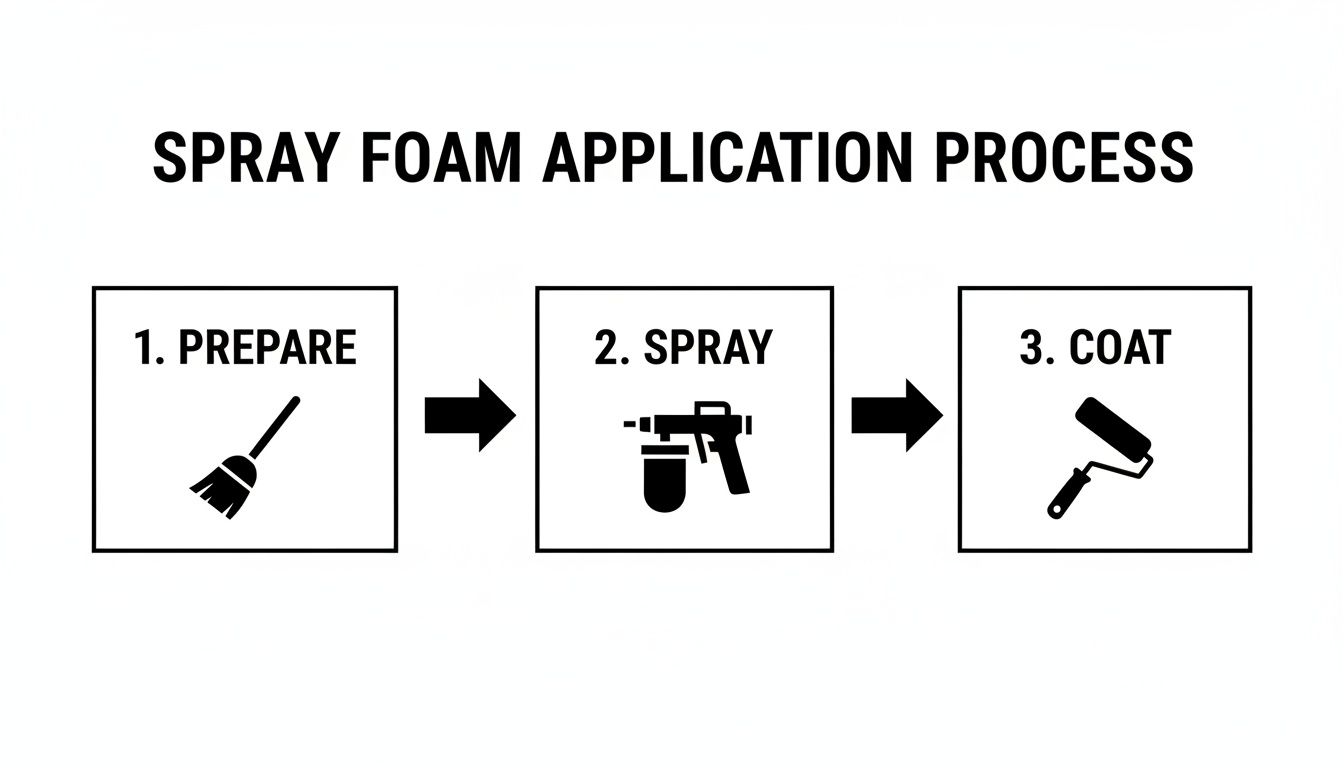 SPRAY FOAM APPLICATION PROCESS

1. PREPARE

2. SPRAY

3. COAT