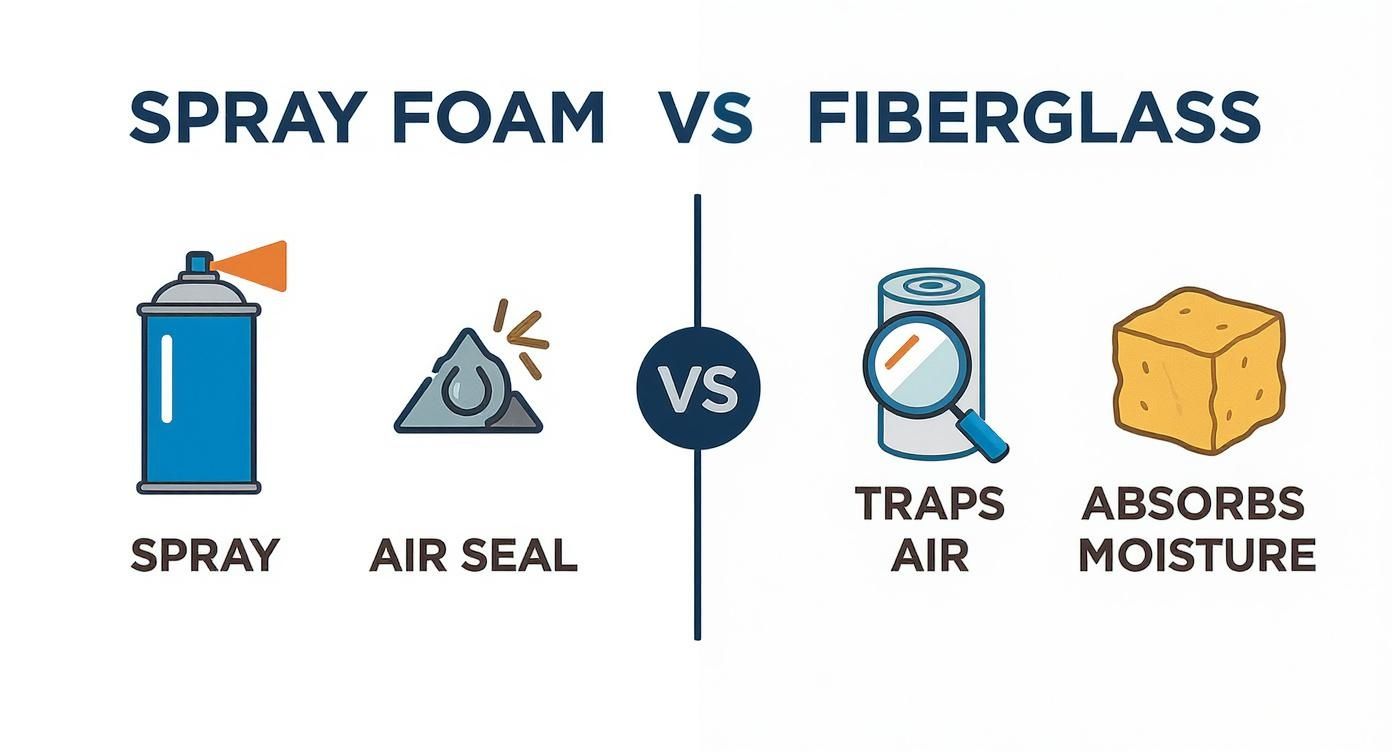 SPRAY FOAM VS FIBERGLASS

SPRAY

AIR SEAL

VS

TRAPS AIR

ABSORBS MOISTURE