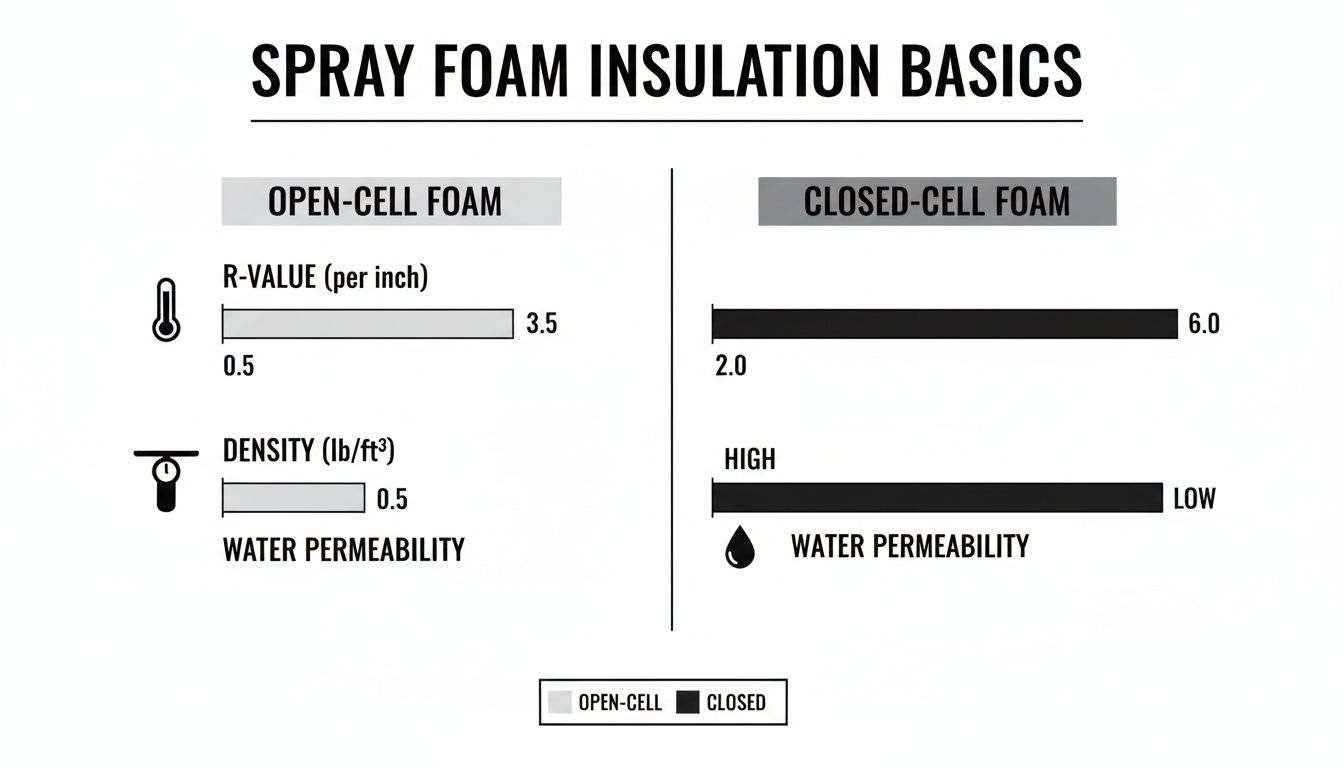 SPRAY FOAM INSULATION BASICS

OPEN-CELL FOAM

R-VALUE (per inch)

3.5

0.5

DENSITY (lb/ft³)

0.5

WATER PERMEABILITY

CLOSED-CELL FOAM

6.0

2.0

HIGH

LOW

WATER PERMEABILITY

OPEN-CELL CLOSED