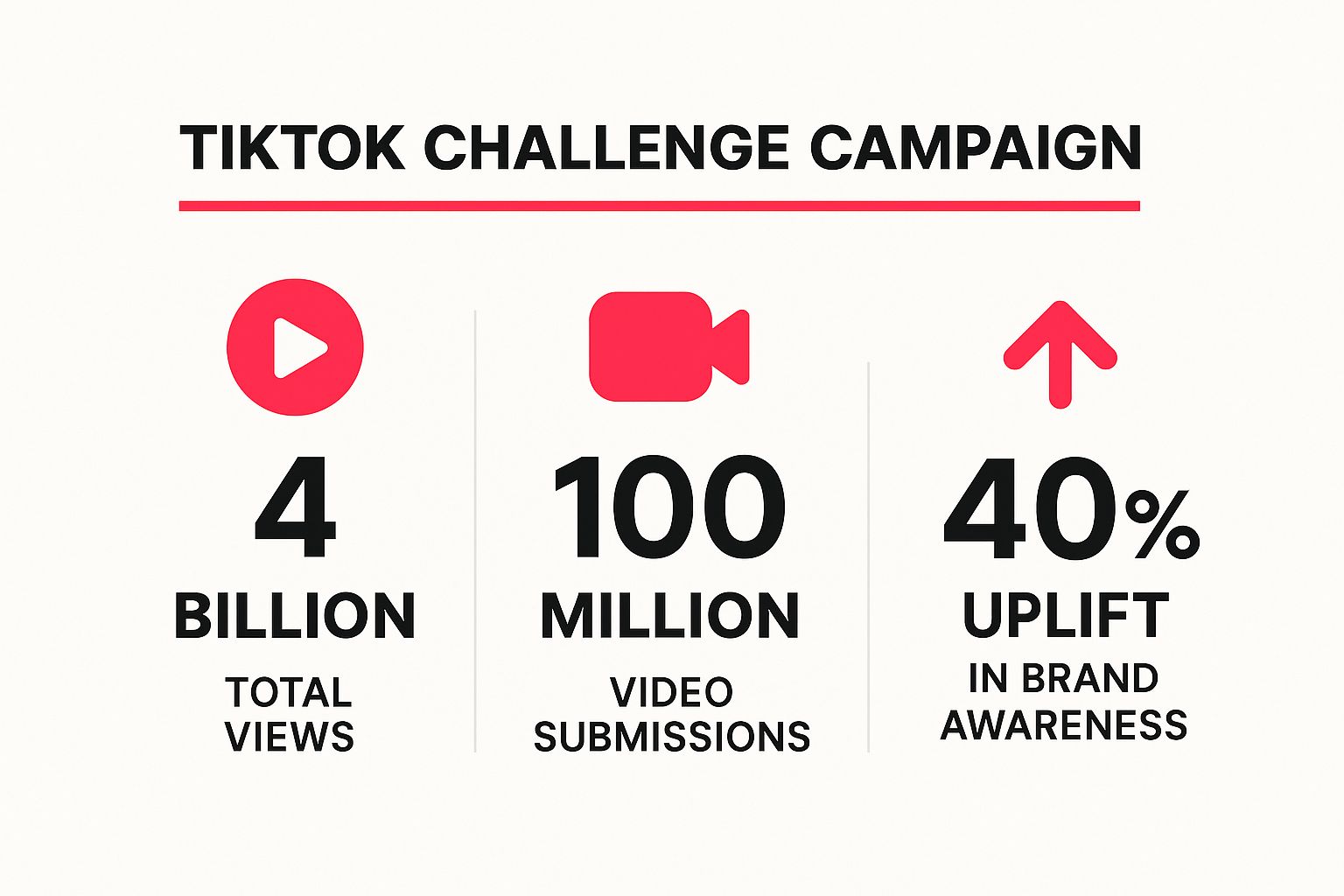 TIKTOK CHALLENGE CAMPAIGN

4
BILLION
TOTAL VIEWS

100
MILLION
VIDEO SUBMISSIONS

40%
UPLIFT
IN BRAND AWARENESS