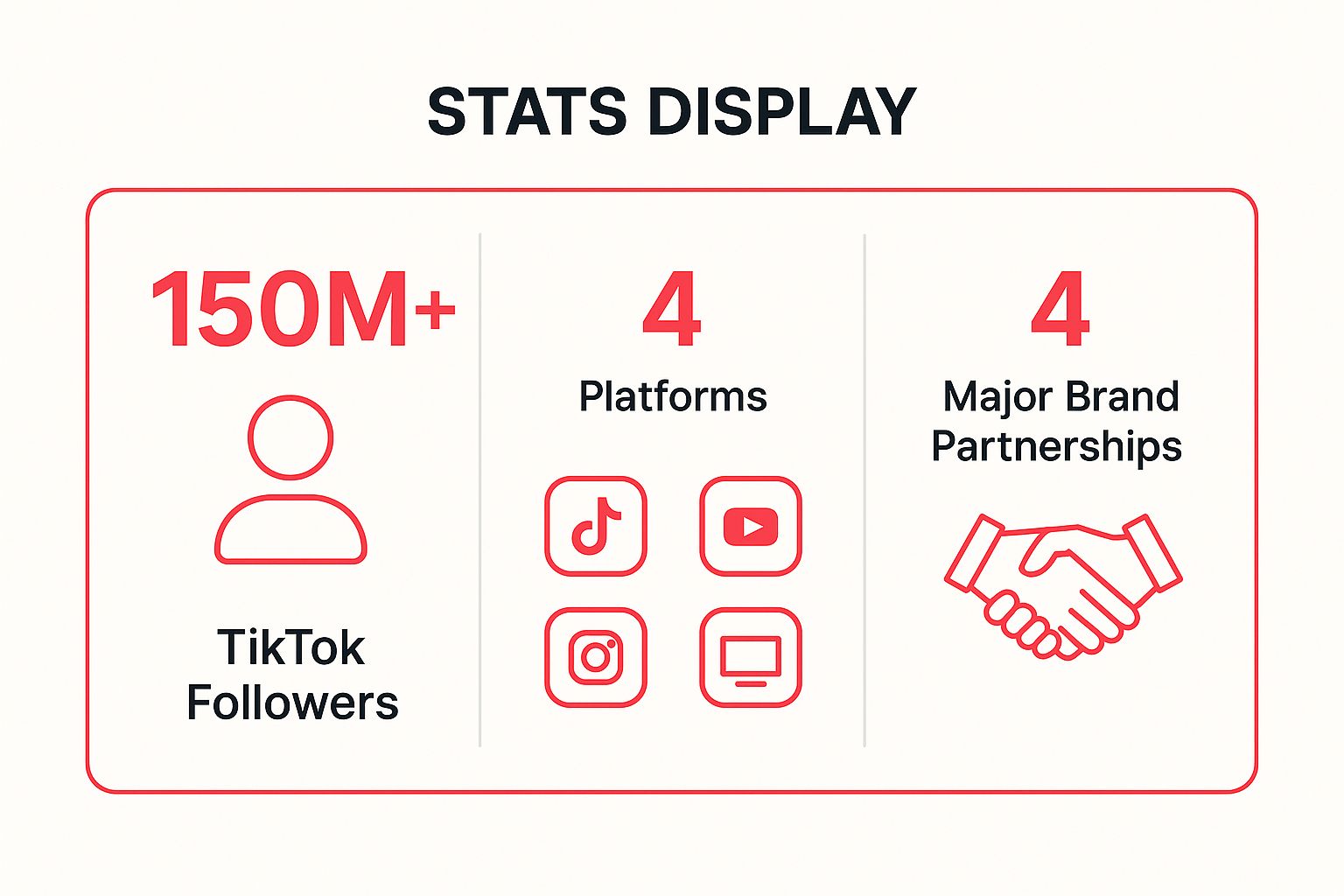 STATS DISPLAY

150M+

TikTok Followers

4

Platforms

4

Major Brand Partnerships