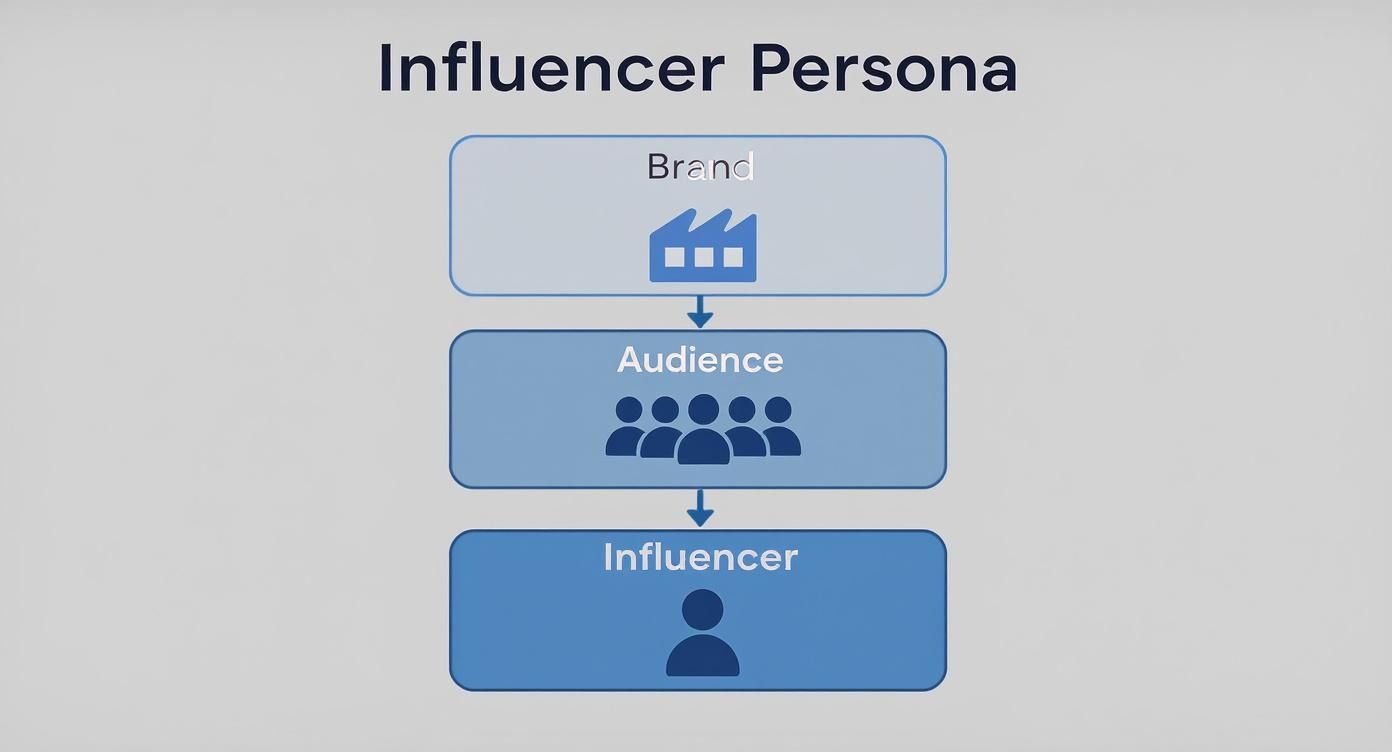 Influencer Persona

Brand

Audience

Influencer