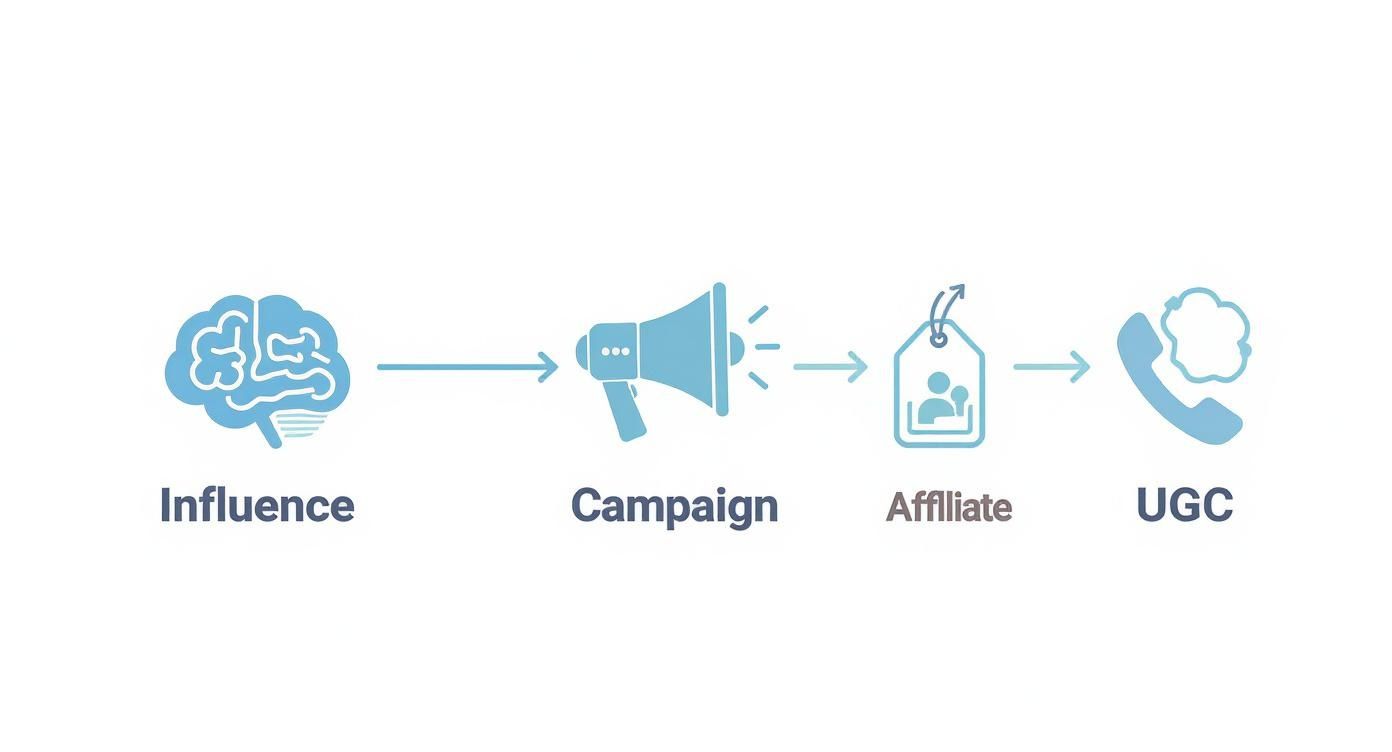 Influence

Campaign

Affiliate

UGC