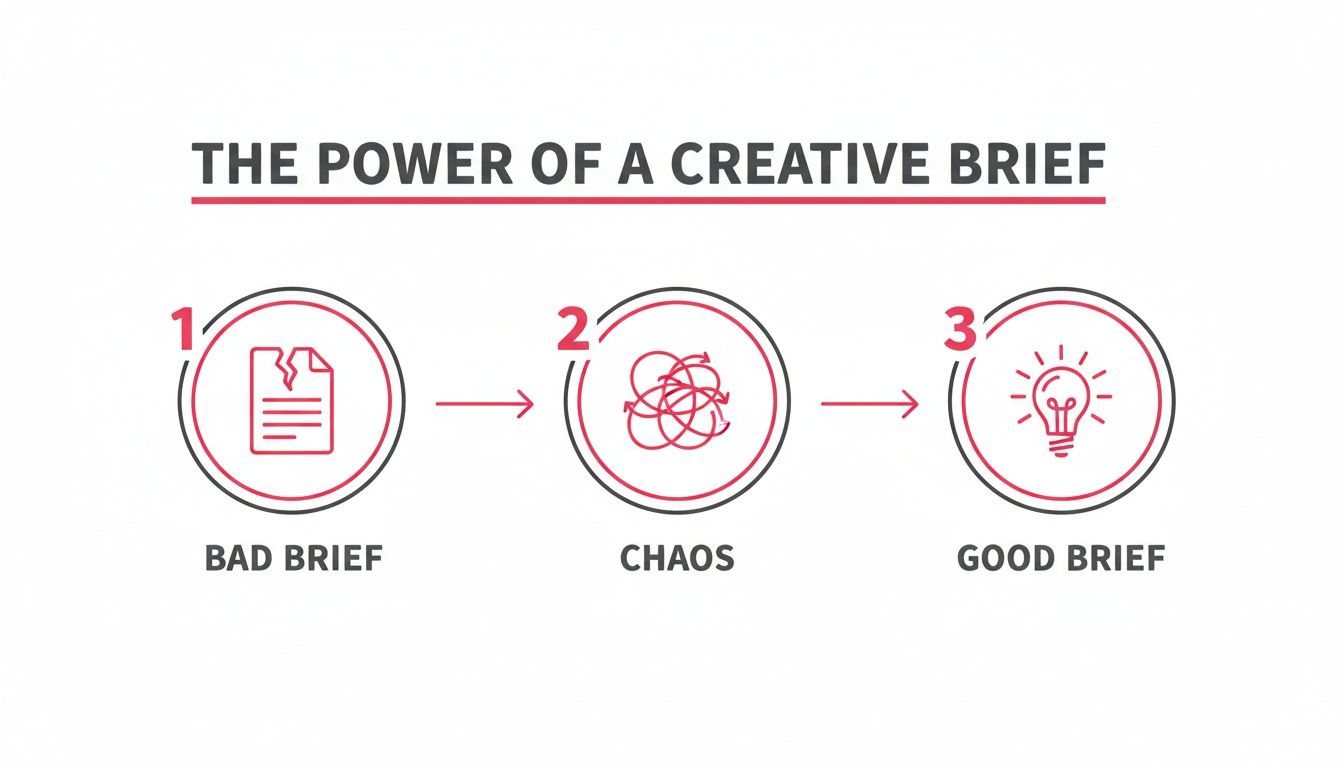 THE POWER OF A CREATIVE BRIEF

1

BAD BRIEF

2

CHAOS

3

GOOD BRIEF