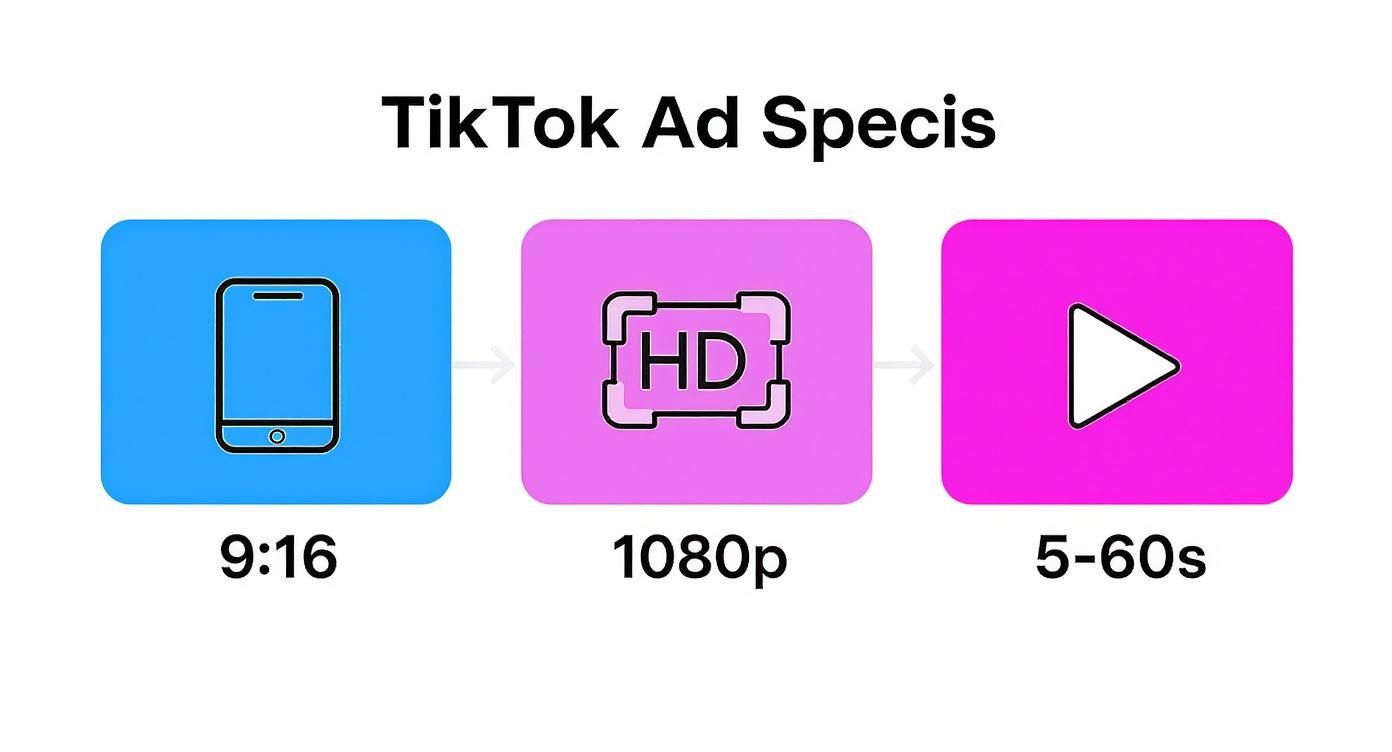 TikTok Ad Specis

HD

9:16

1080p

5-60s