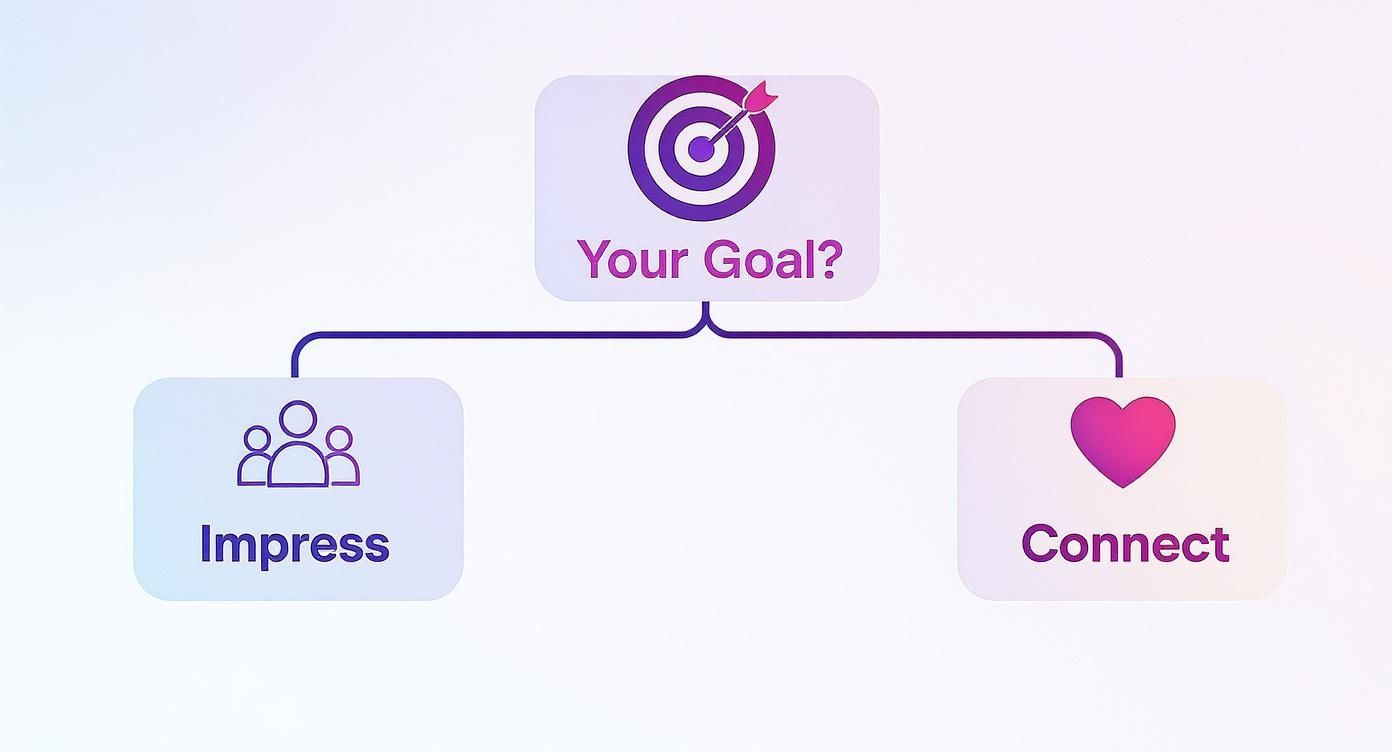 Your Goal?

Impress

Connect