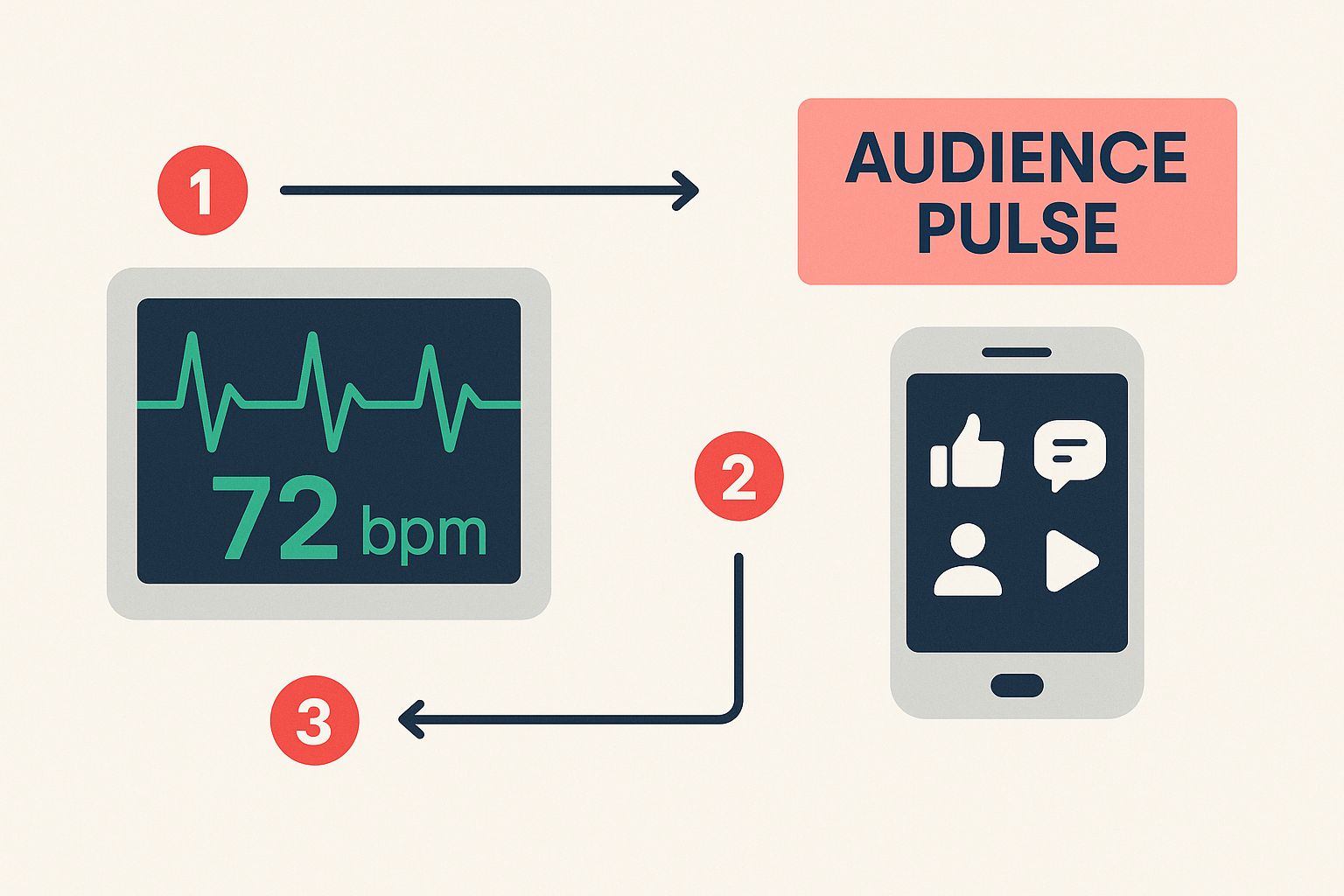 1

AUDIENCE PULSE

72 bpm

2

3