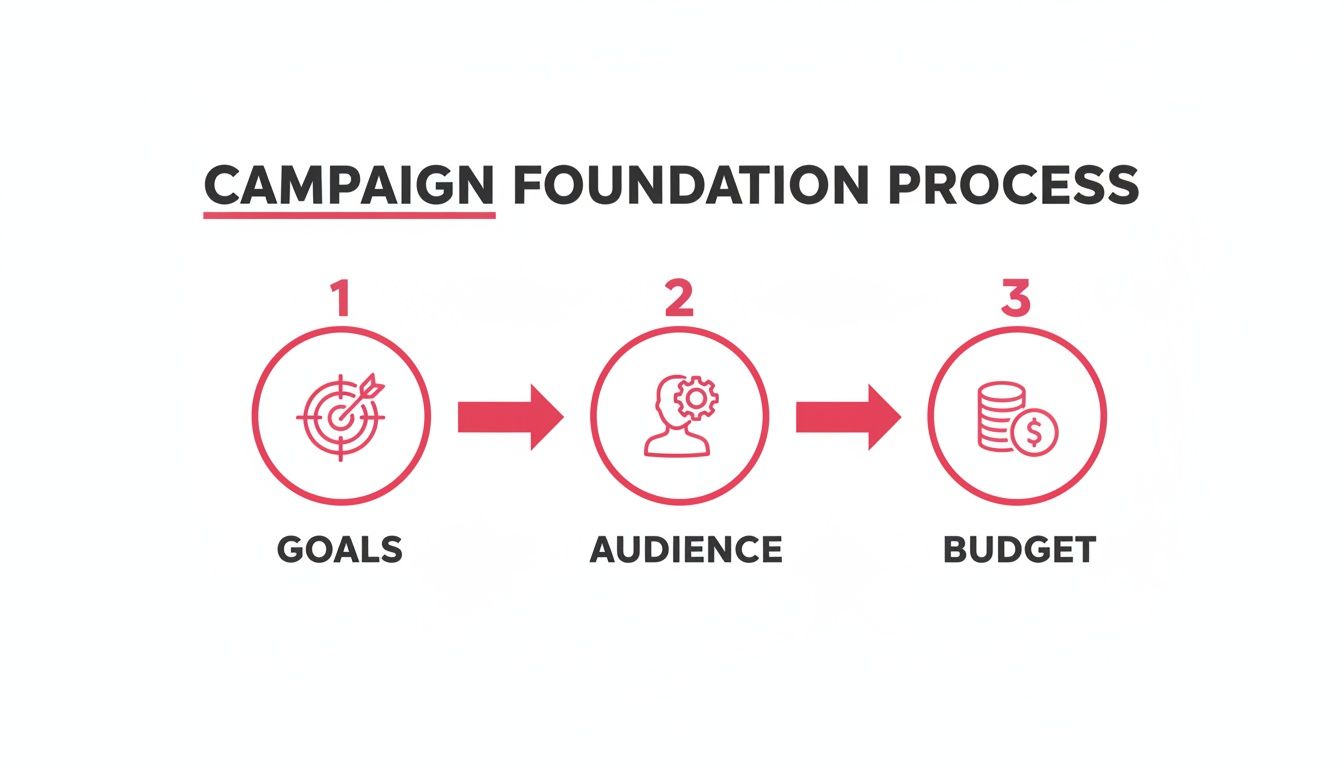 CAMPAIGN FOUNDATION PROCESS

1
GOALS

2
AUDIENCE

3
$
BUDGET