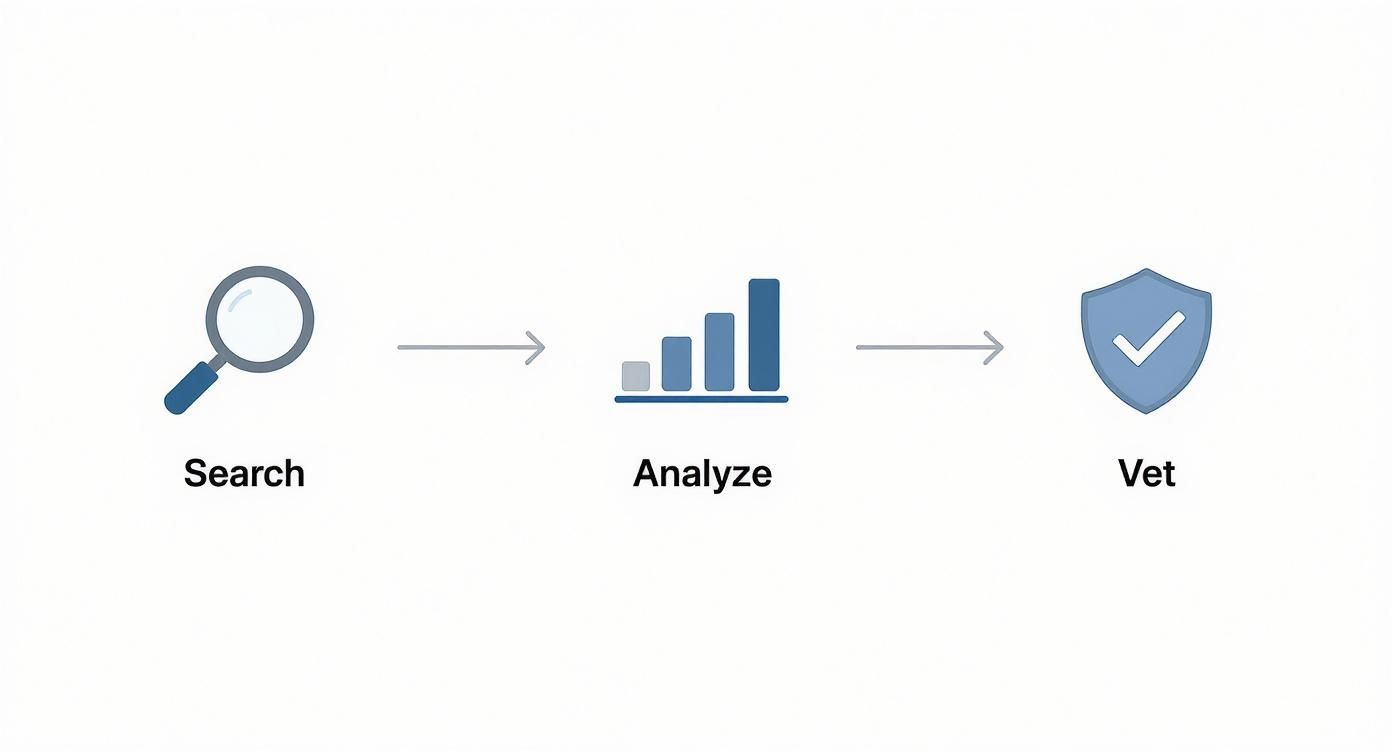 Search

Analyze

Vet