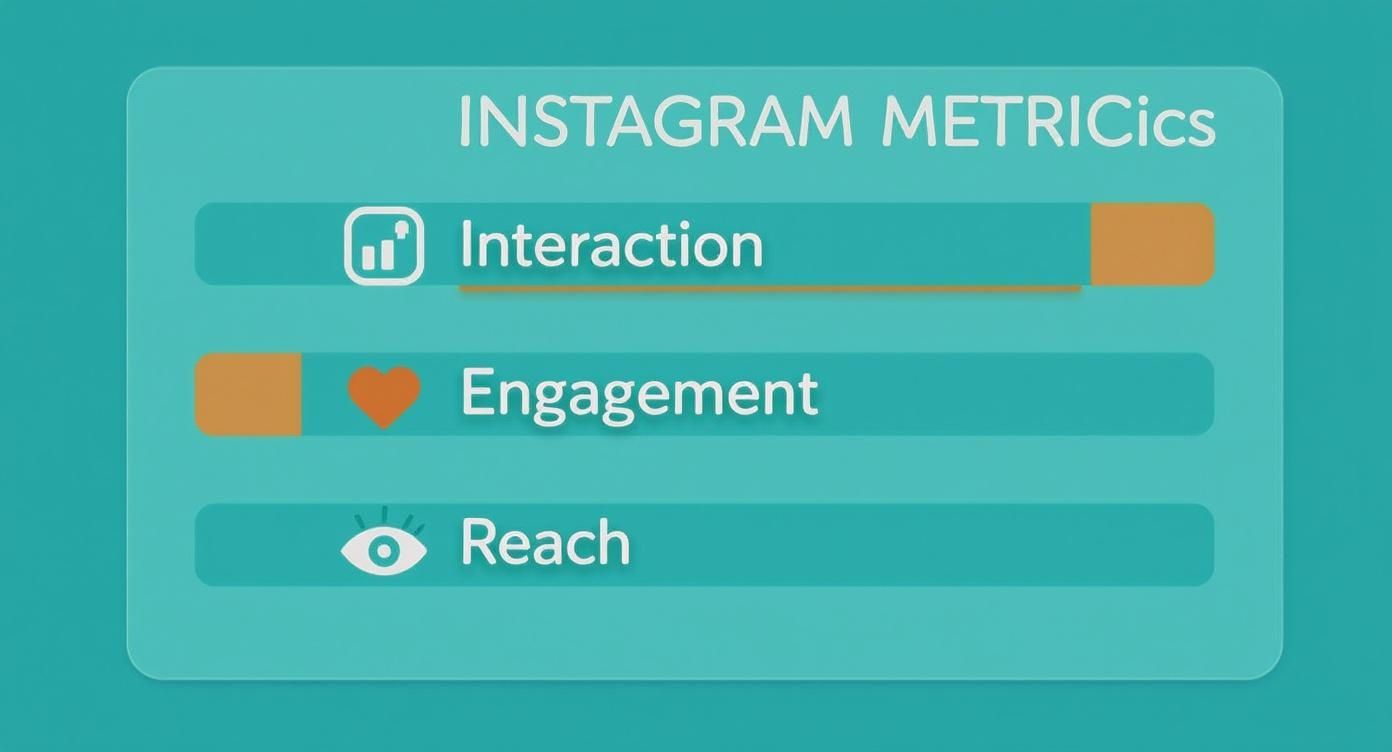 INSTAGRAM METRICics

Interaction

Engagement

Reach