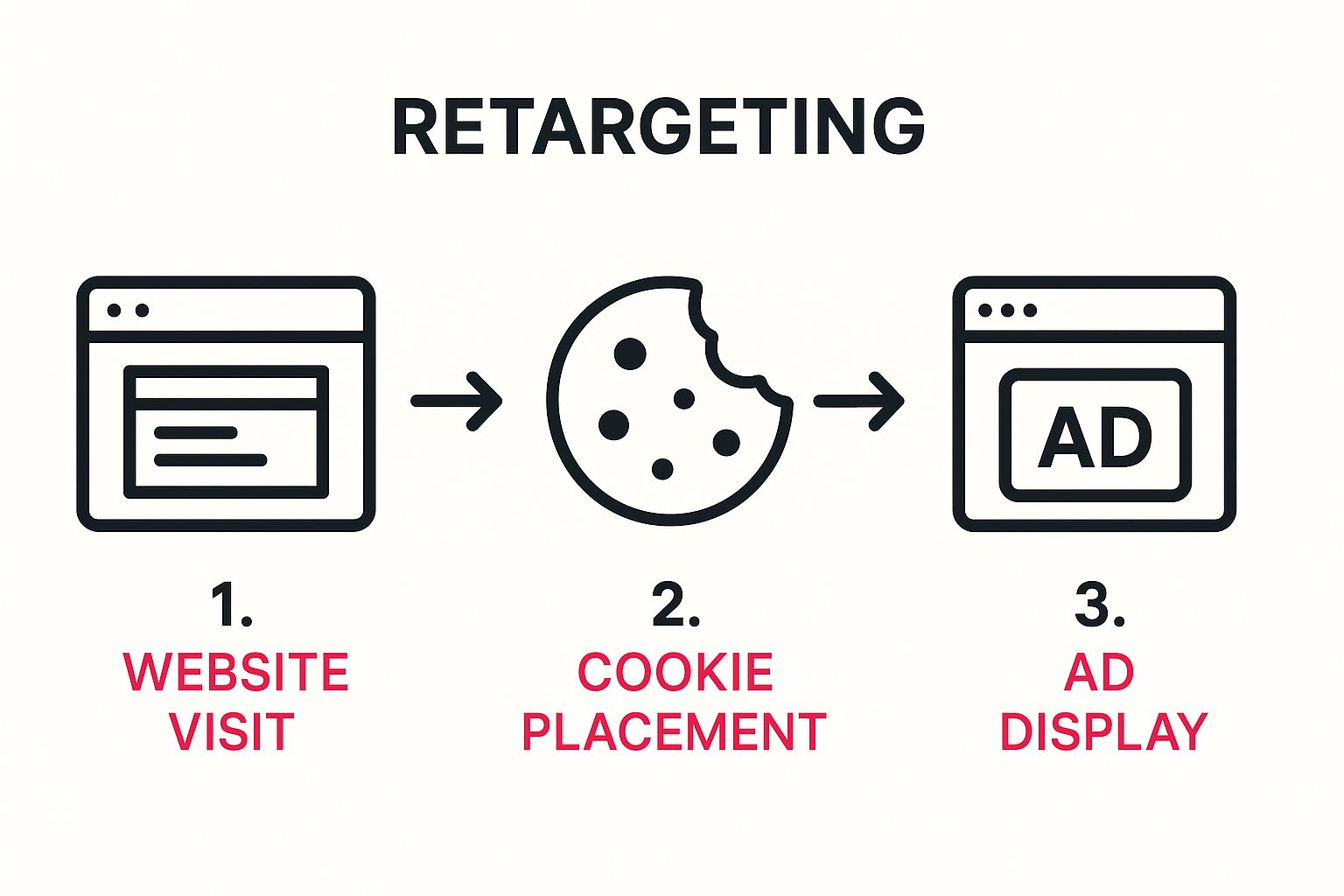 RETARGETING

AD

1.
WEBSITE VISIT

2.
COOKIE PLACEMENT

3.
AD DISPLAY