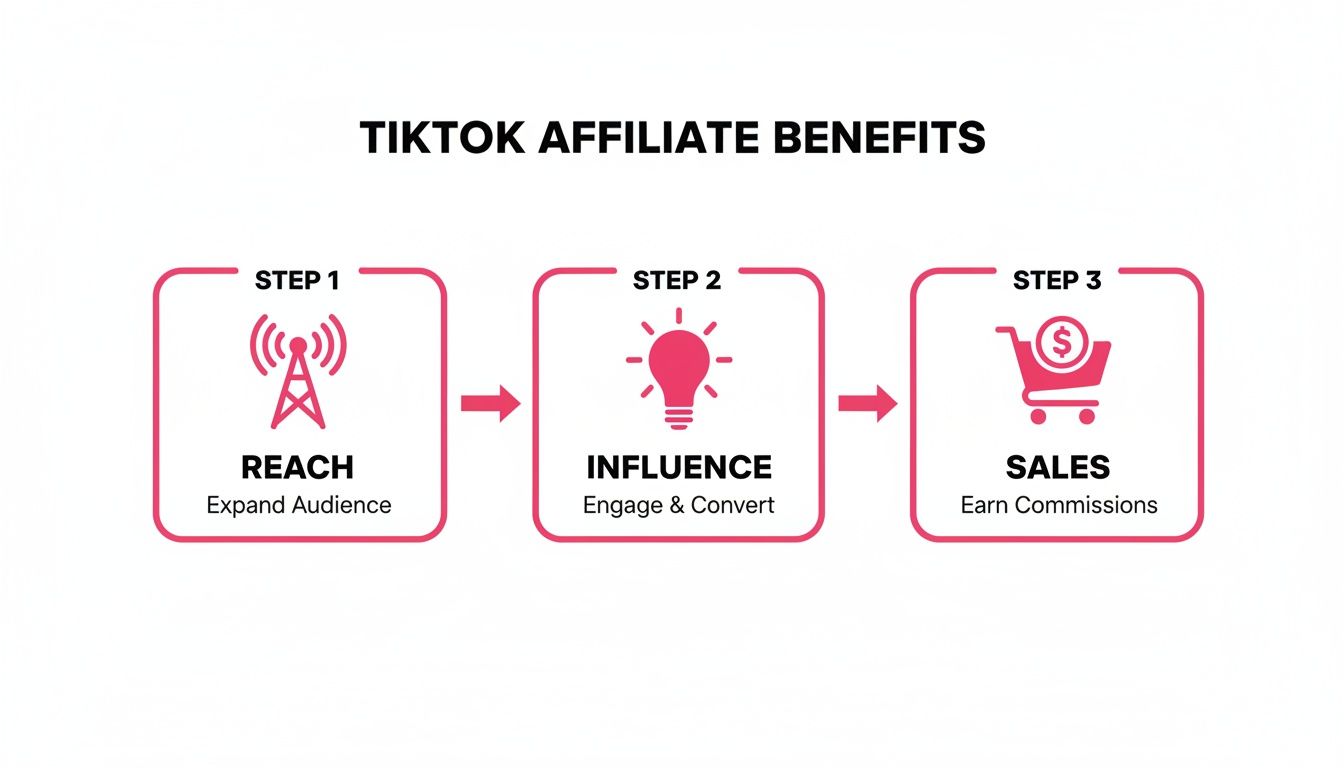 TIKTOK AFFILIATE BENEFITS

STEP 1
REACH
Expand Audience

STEP 2
INFLUENCE
Engage & Convert

STEP 3
$
SALES
Earn Commissions