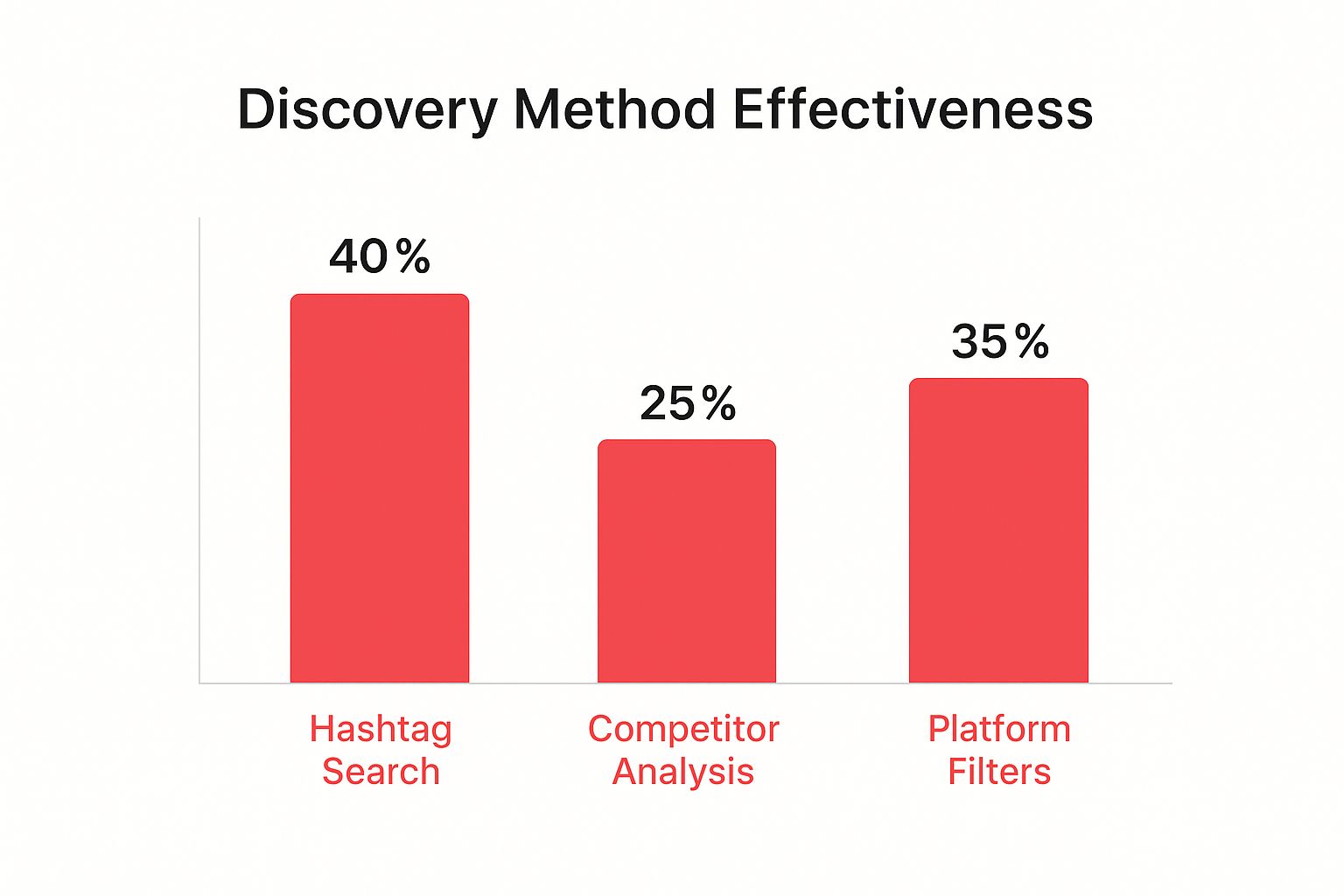 Discovery Method Effectiveness

40%

25%

35%

Hashtag Search

Competitor Analysis

Platform Filters