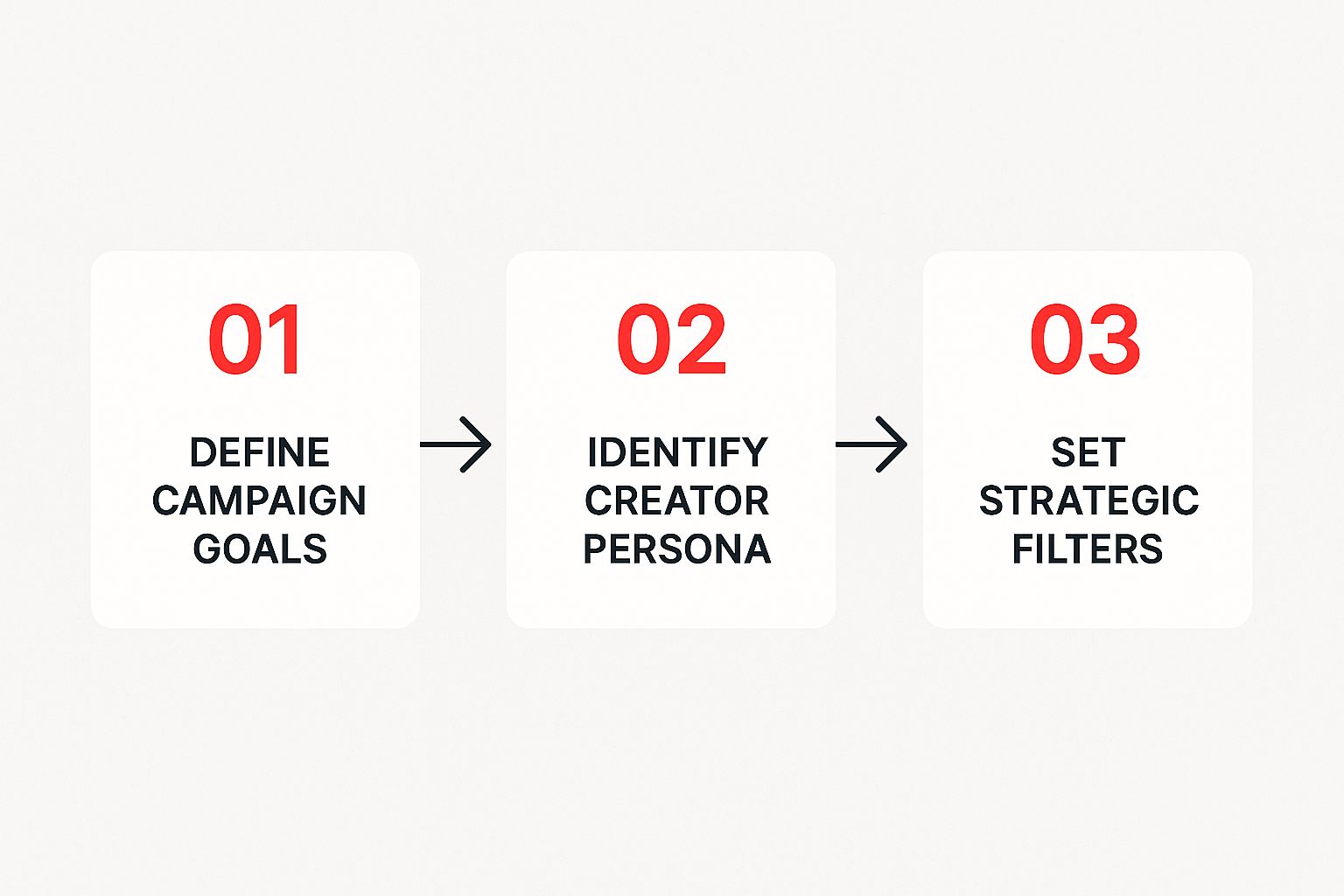 01

DEFINE CAMPAIGN GOALS

02

IDENTIFY CREATOR PERSONA

03

SET STRATEGIC FILTERS