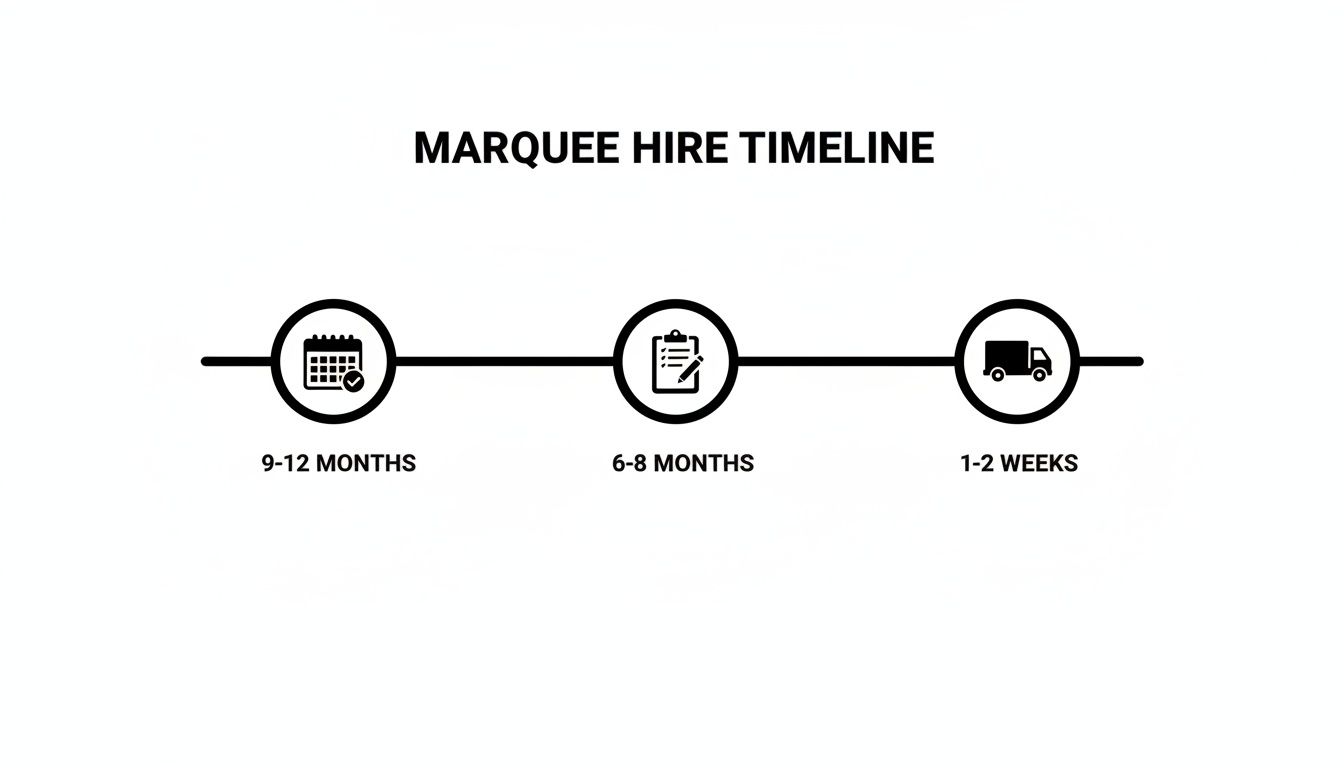 MARQUEE HIRE TIMELINE

9-12 MONTHS

6-8 MONTHS

1-2 WEEKS