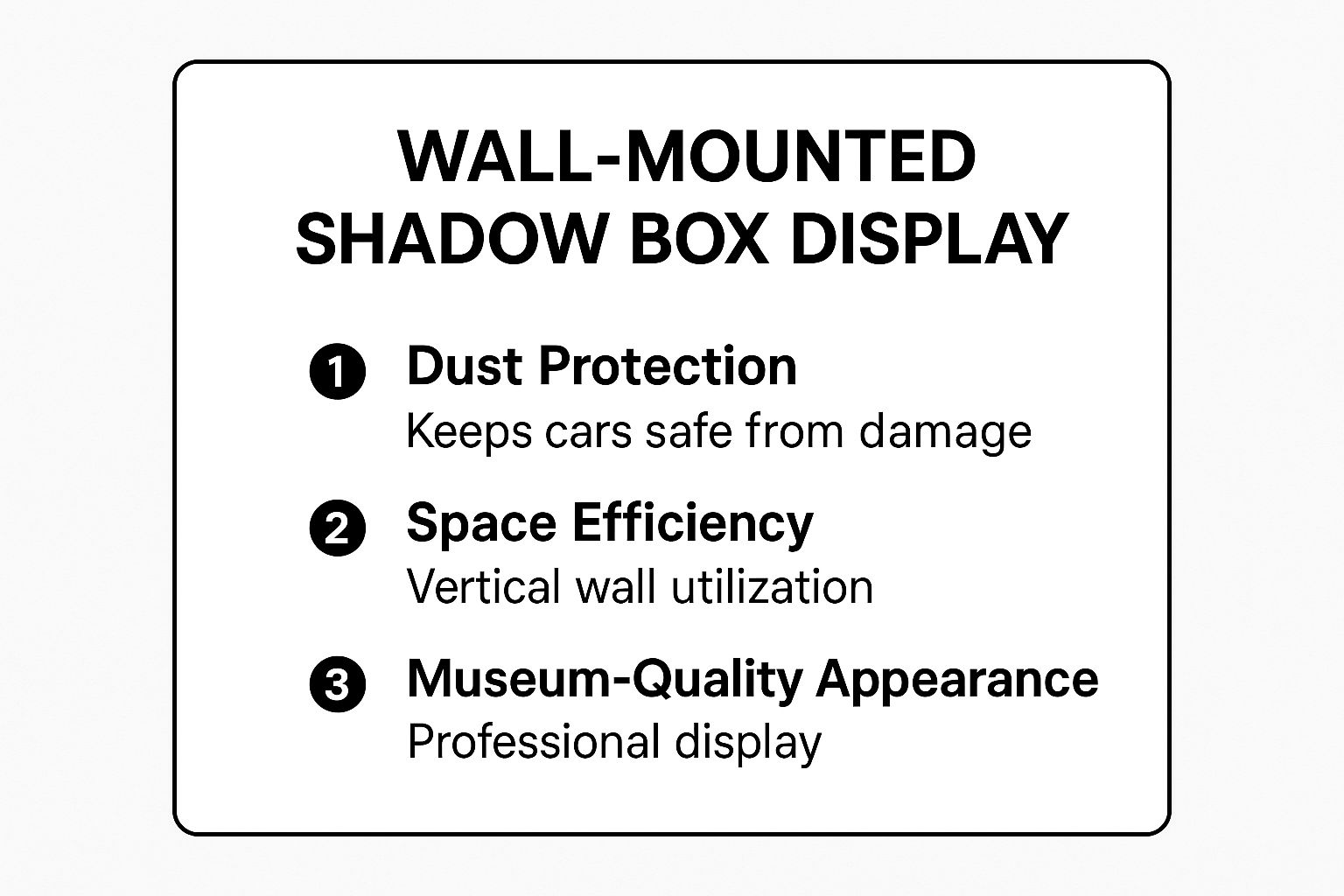 WALL-MOUNTED SHADOW BOX DISPLAY

1 Dust Protection
Keeps cars safe from damage

2 Space Efficiency
Vertical wall utilization

3 Museum-Quality Appearance
Professional display