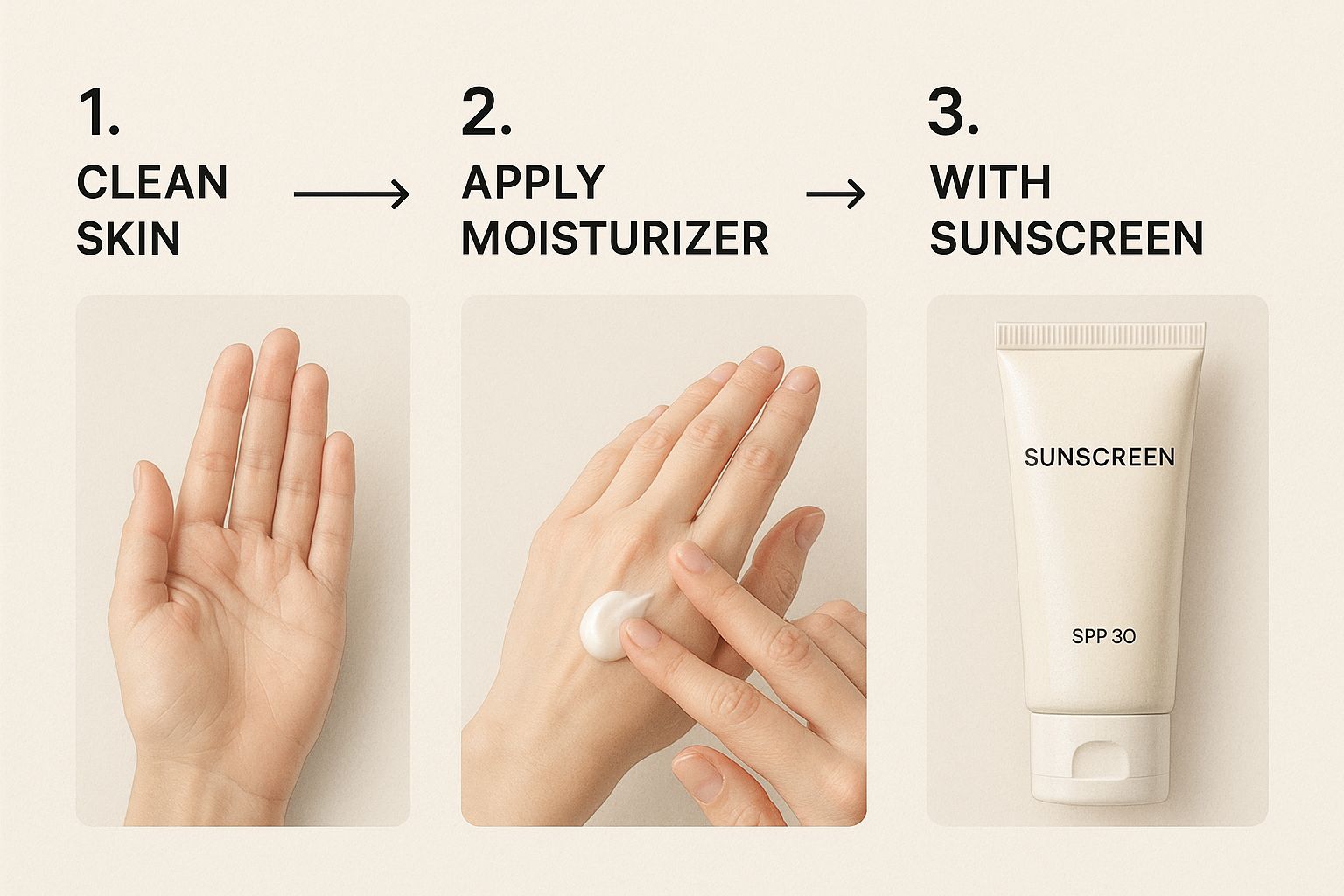 1.
CLEAN SKIN

2.
APPLY MOISTURIZER

3.
WITH SUNSCREEN

SUNSCREEN

SPP 30