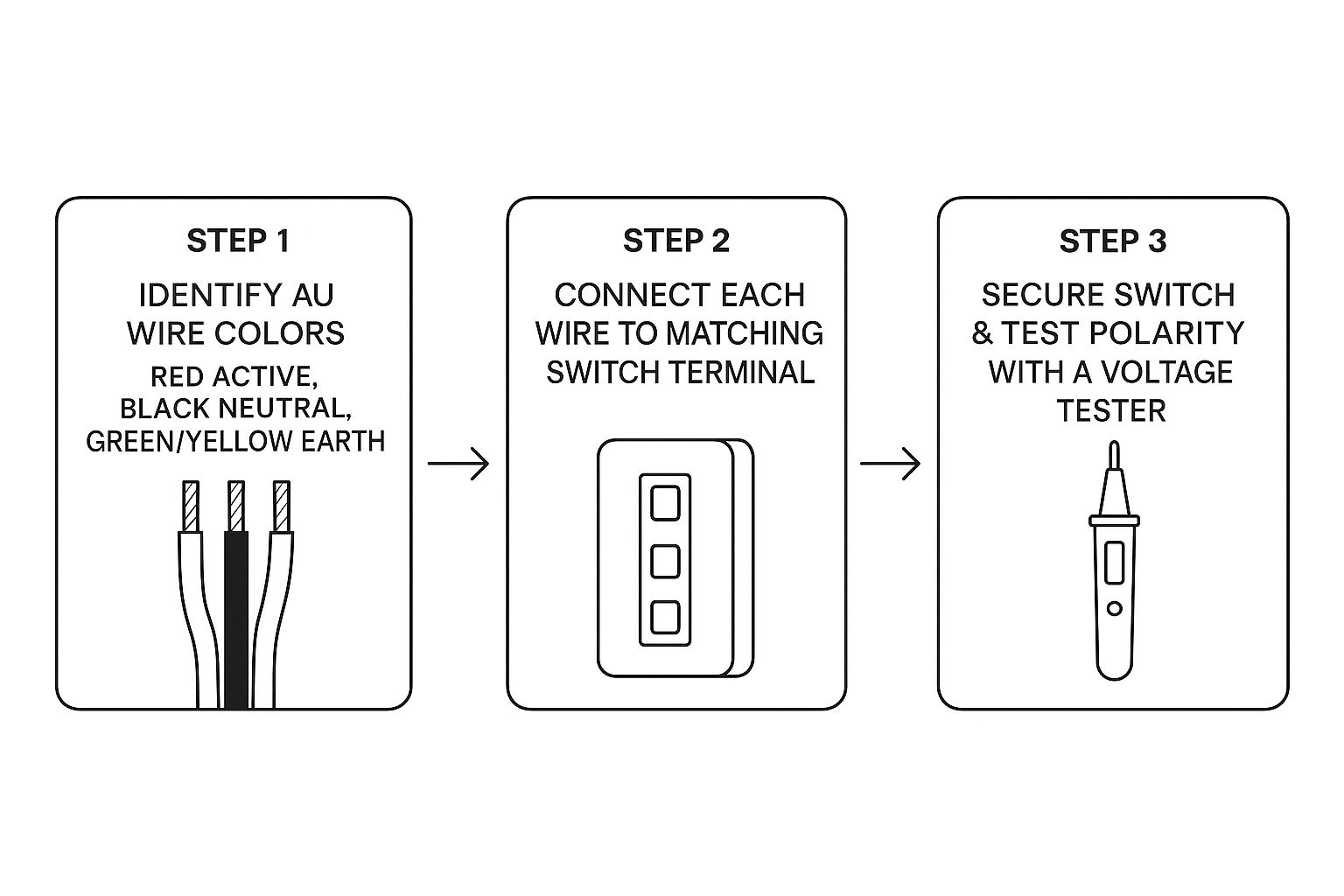 STEP 1

IDENTIFY AU WIRE COLORS

RED ACTIVE, BLACK NEUTRAL, GREEN/YELLOW EARTH

STEP 2

CONNECT EACH WIRE TO MATCHING SWITCH TERMINAL

STEP 3

SECURE SWITCH & TEST POLARITY WITH A VOLTAGE TESTER