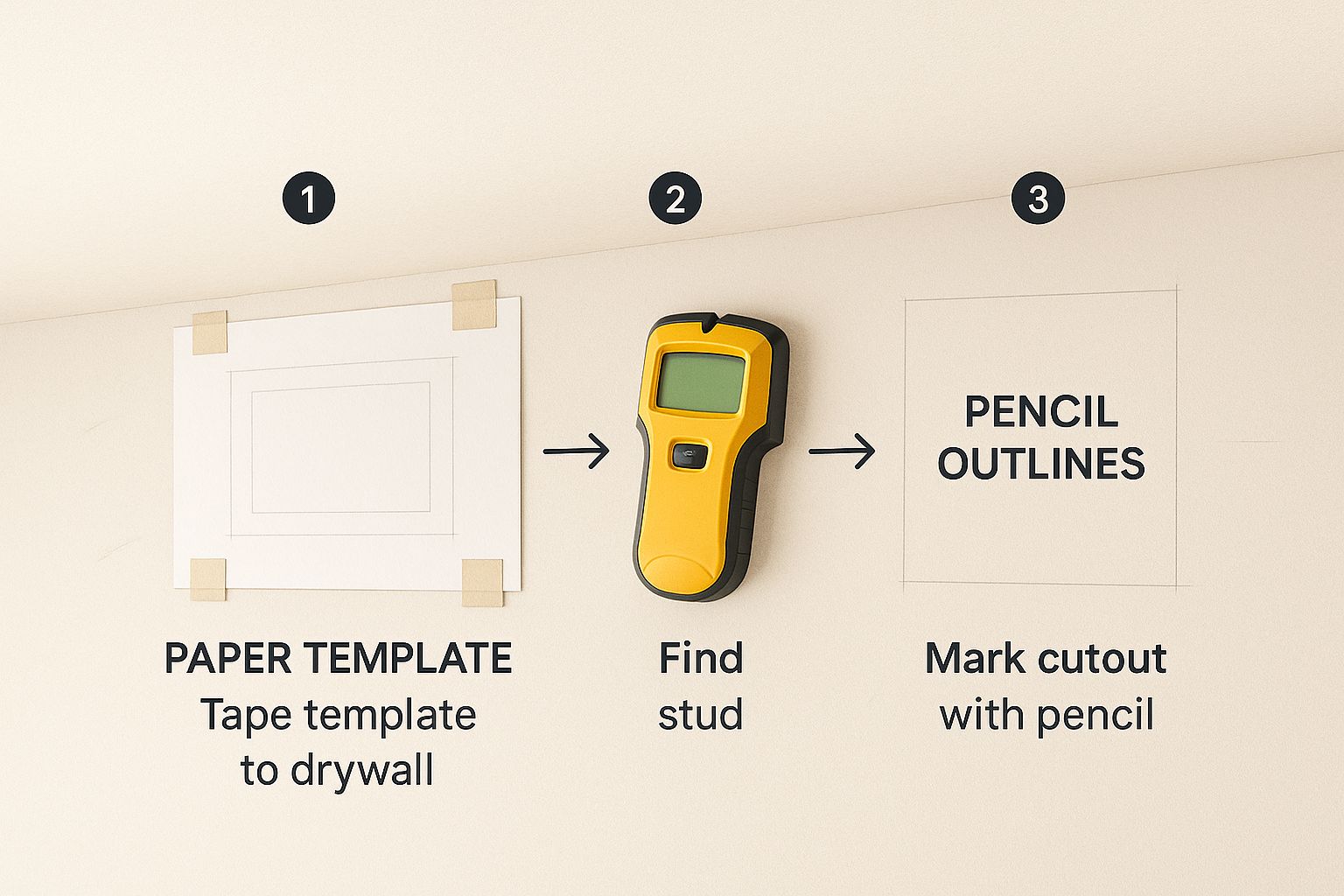 1

PAPER TEMPLATE
Tape template to drywall

2

Find stud

3

PENCIL OUTLINES

Mark cutout with pencil