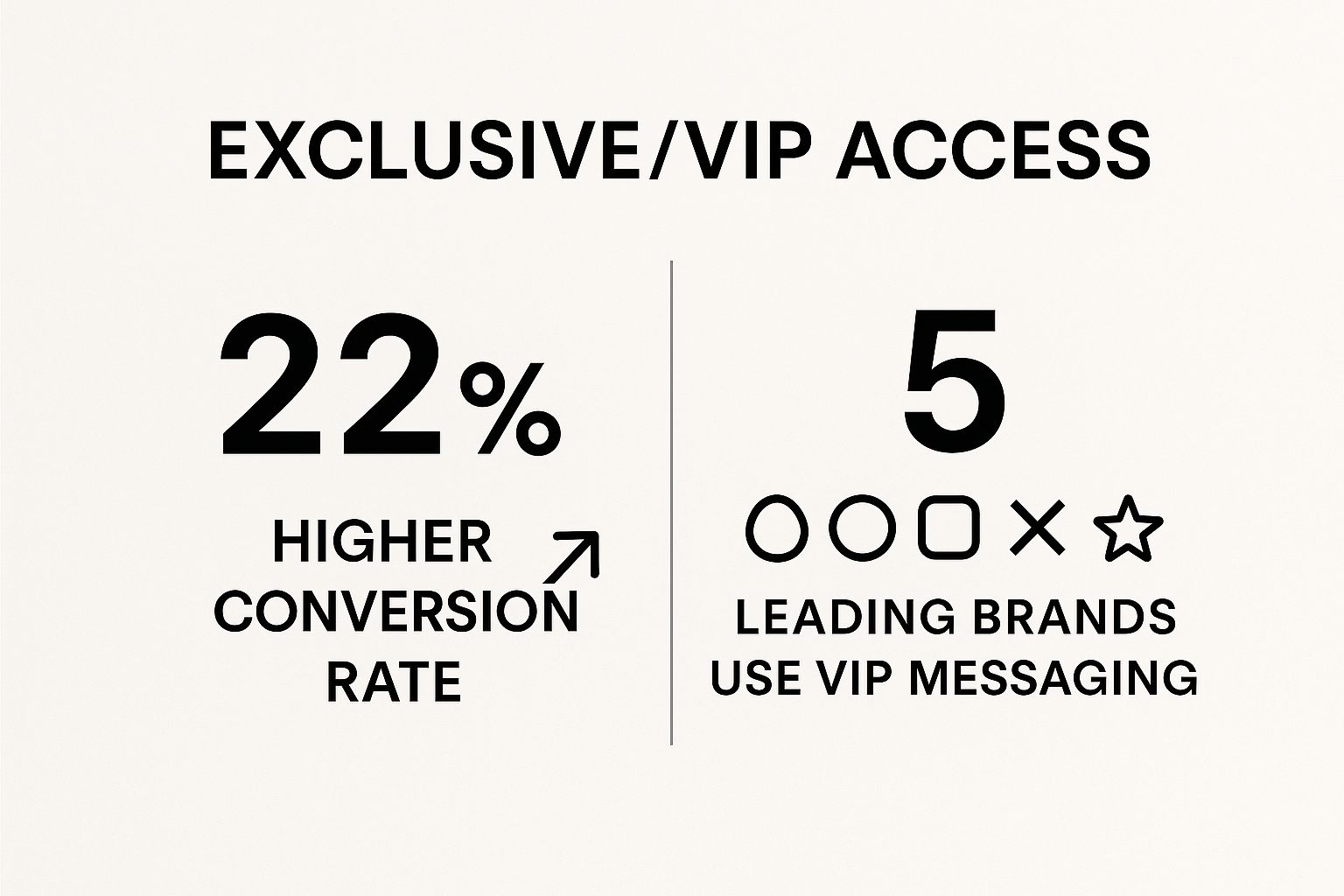 EXCLUSIVE/VIP ACCESS

22%

HIGHER CONVERSION RATE

5

LEADING BRANDS USE VIP MESSAGING