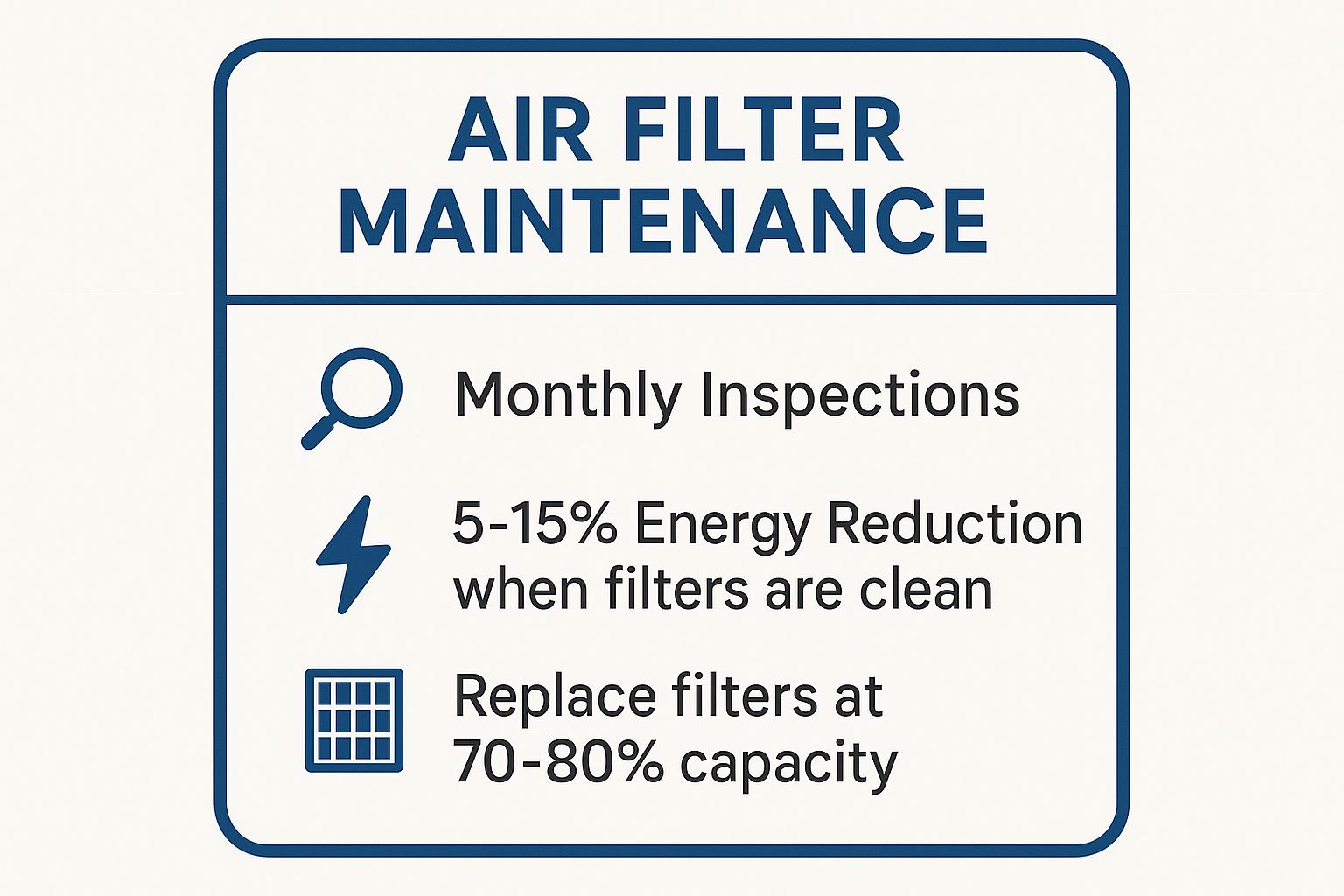 AIR FILTER MAINTENANCE

Monthly Inspections

5-15% Energy Reduction when filters are clean

Replace filters at 70-80% capacity