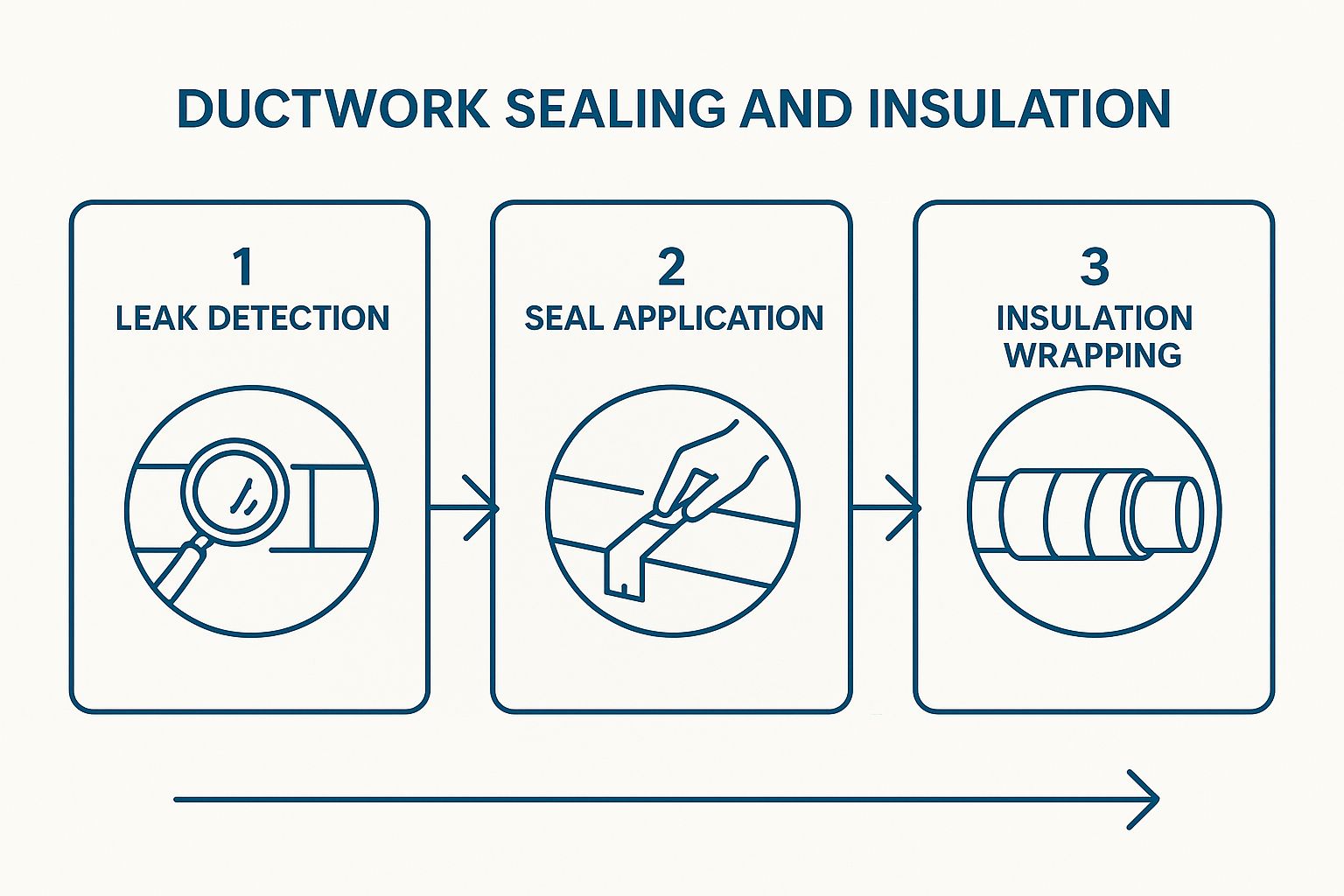 DUCTWORK SEALING AND INSULATION

1
LEAK DETECTION

2
SEAL APPLICATION

3
INSULATION WRAPPING