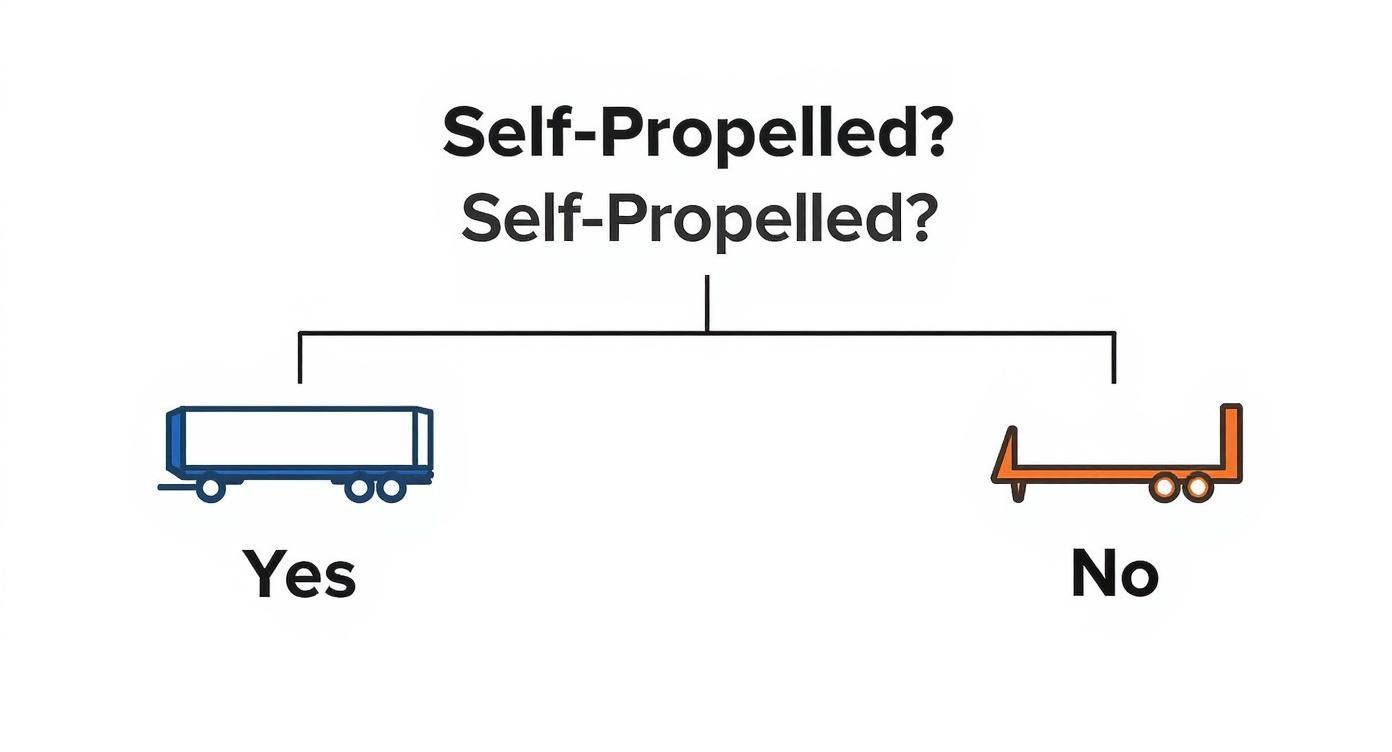 Self-Propelled?
Self-Propelled?

Yes

No