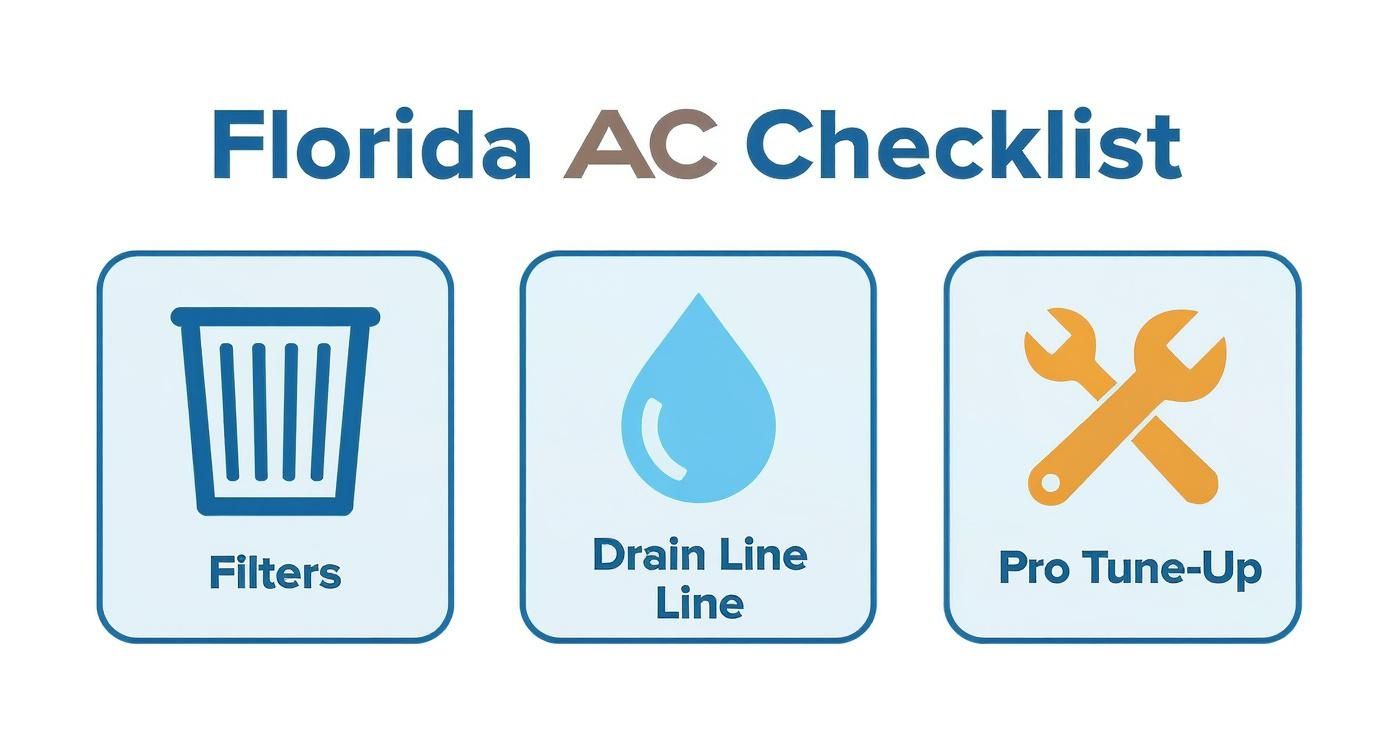 Florida AC Checklist

Filters

Drain Line Line

Pro Tune-Up