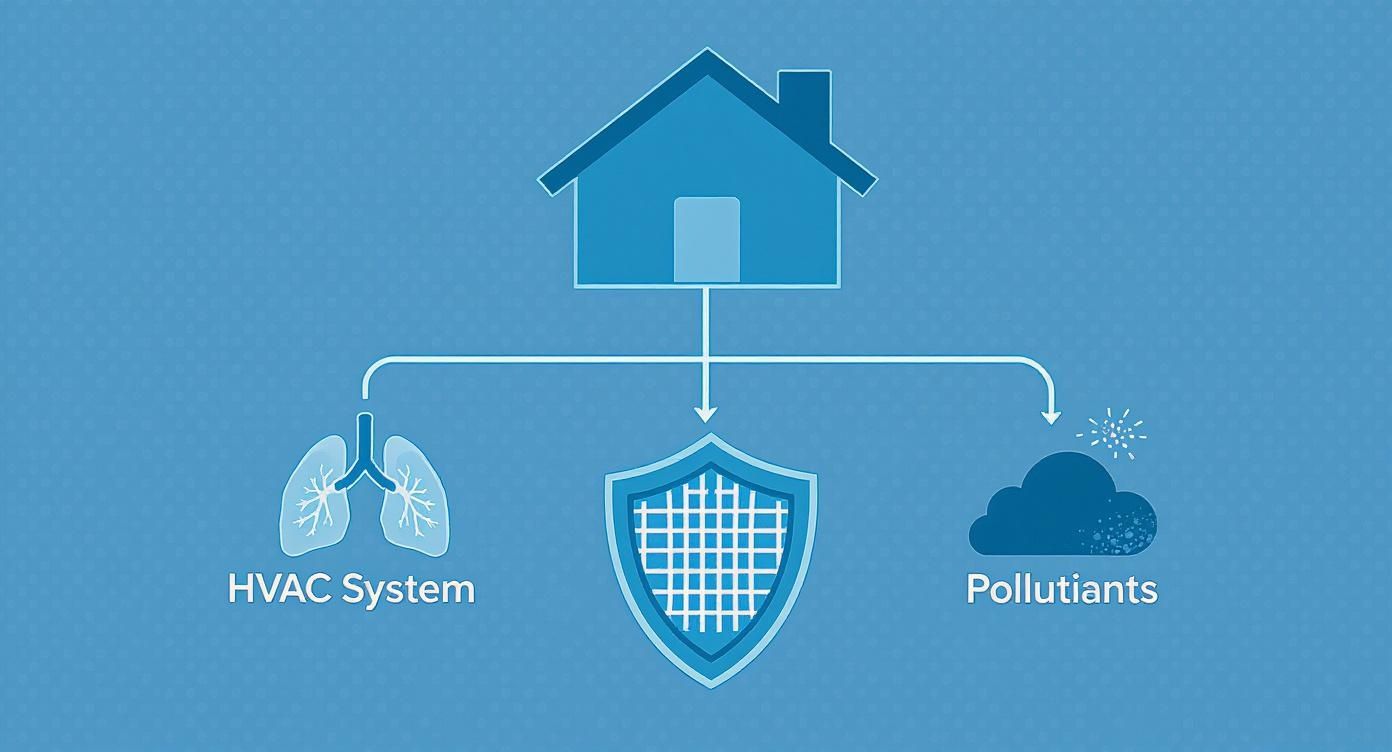 HVAC System

Pollutiants