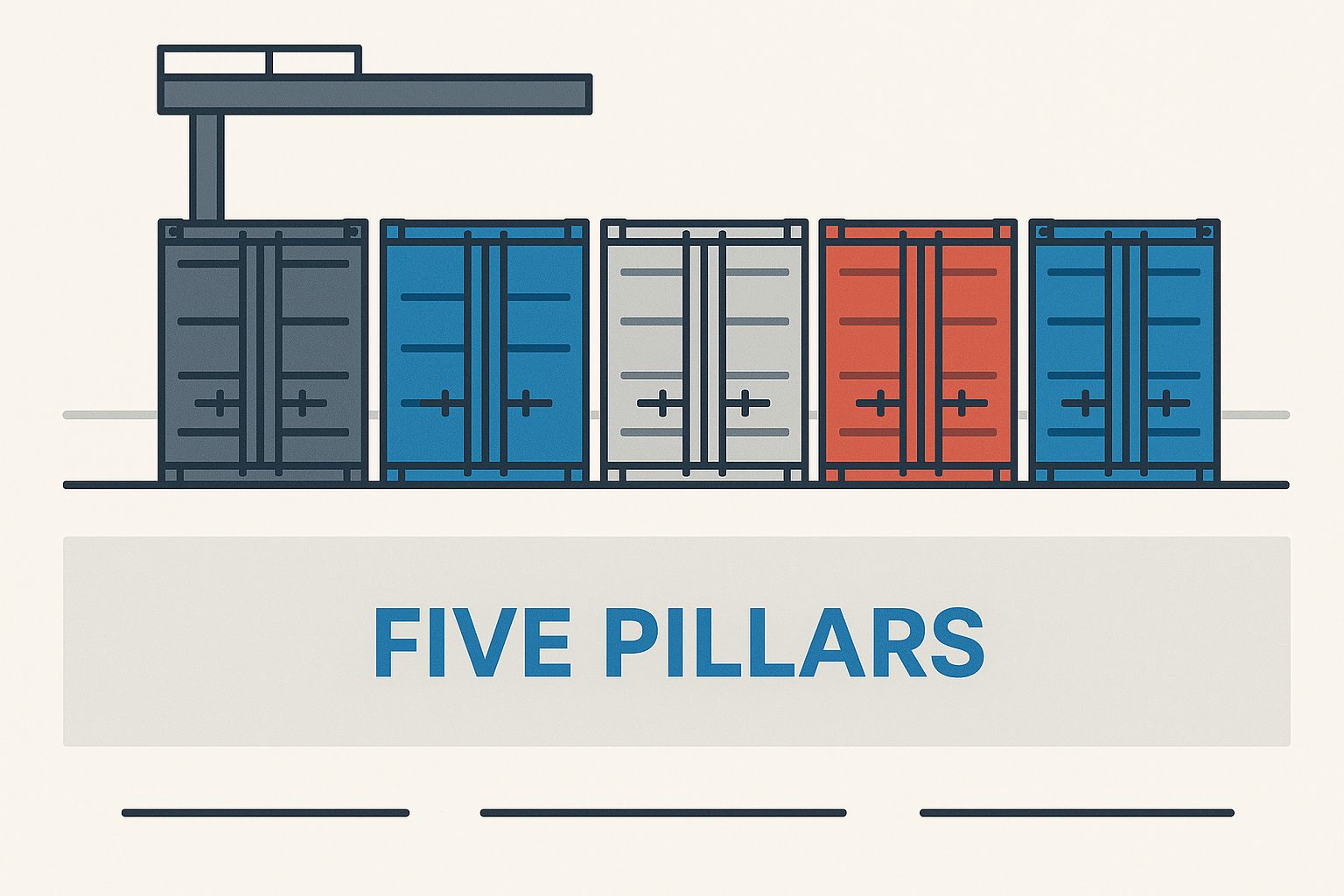 FIVE PILLARS