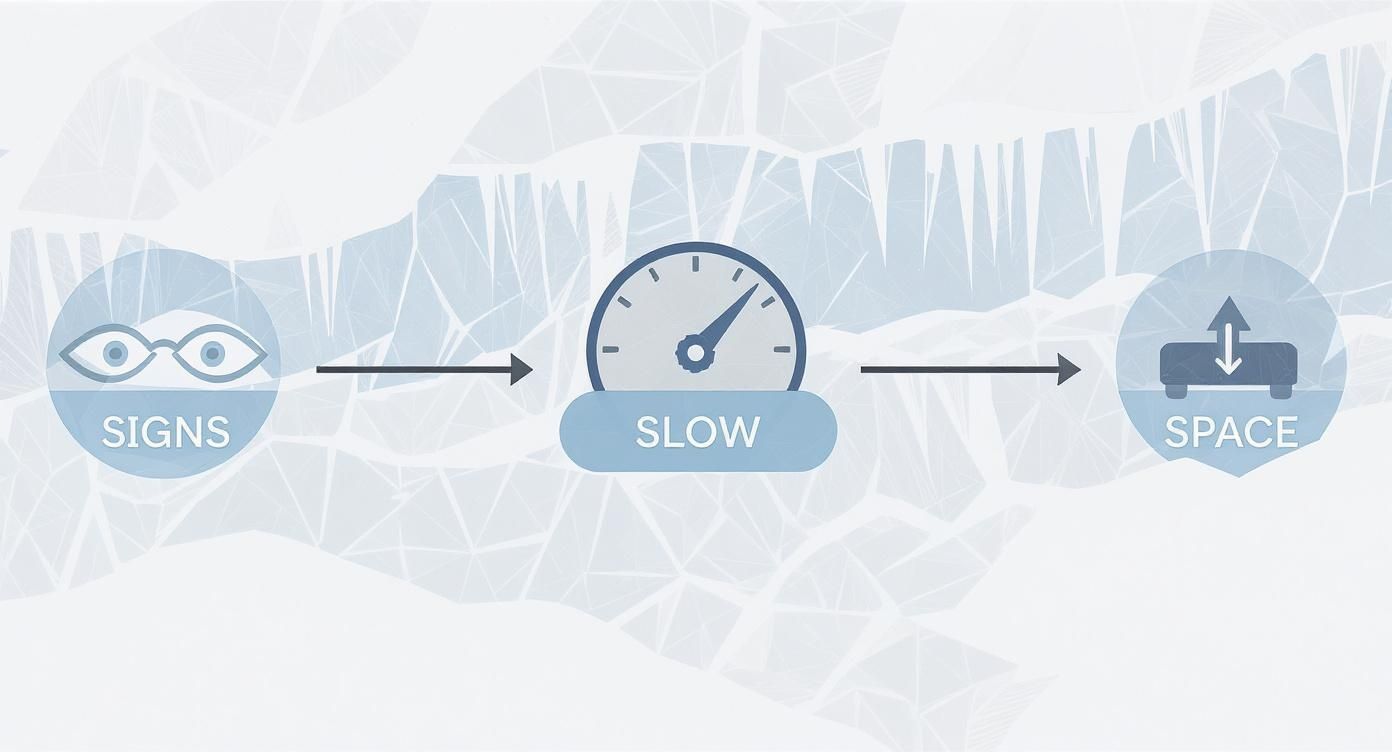 SIGNS

SLOW

SPACE