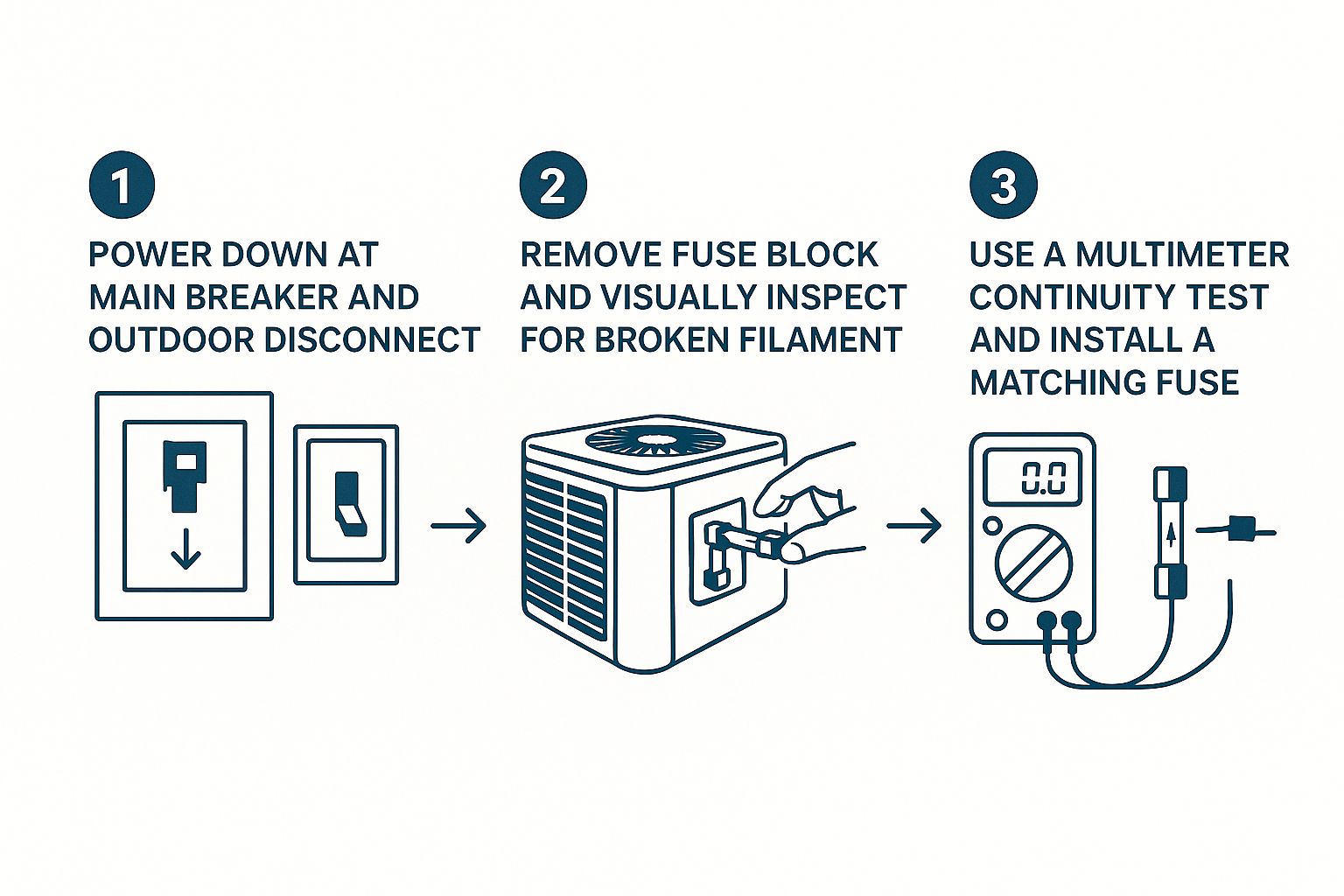 1

POWER DOWN AT MAIN BREAKER AND OUTDOOR DISCONNECT

2

REMOVE FUSE BLOCK AND VISUALLY INSPECT FOR BROKEN FILAMENT

3

USE A MULTIMETER CONTINUITY TEST AND INSTALL A MATCHING FUSE

0.0