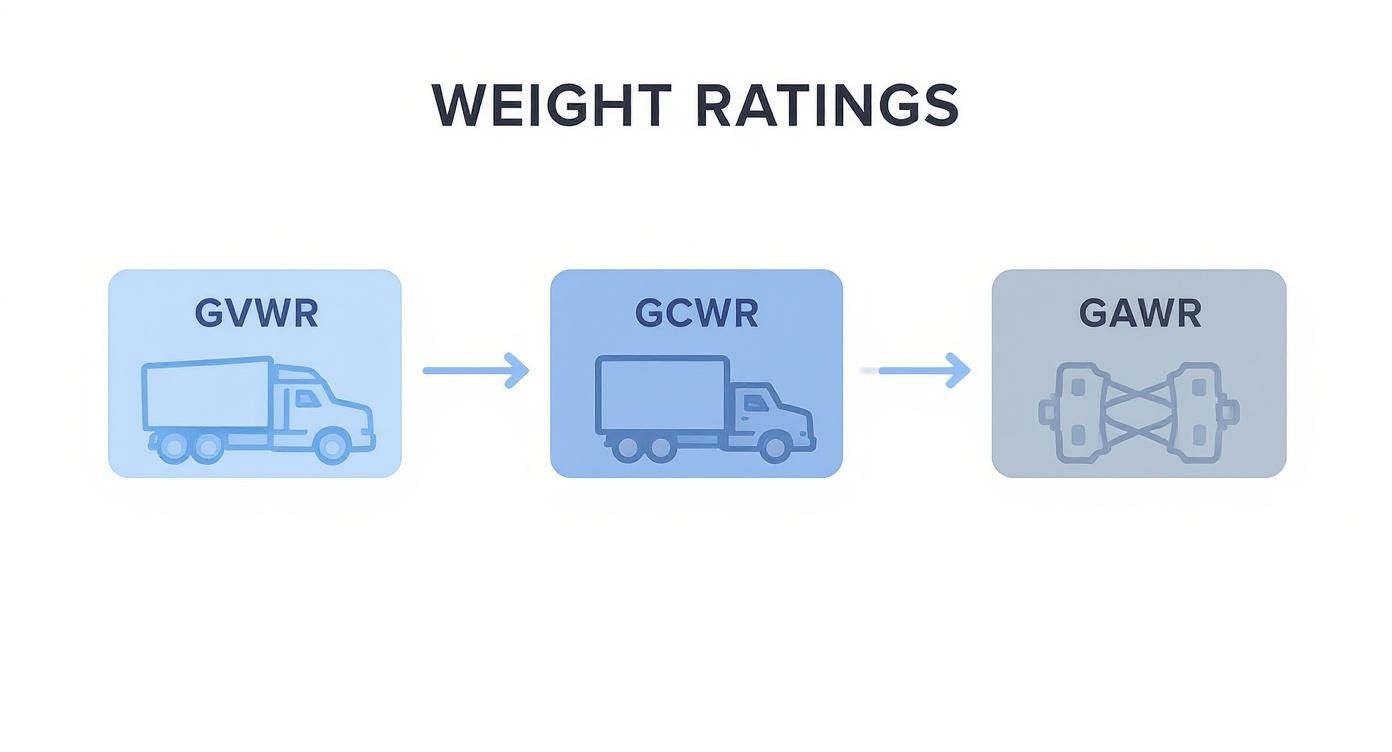 WEIGHT RATINGS

GVWR

GCWR

GAWR