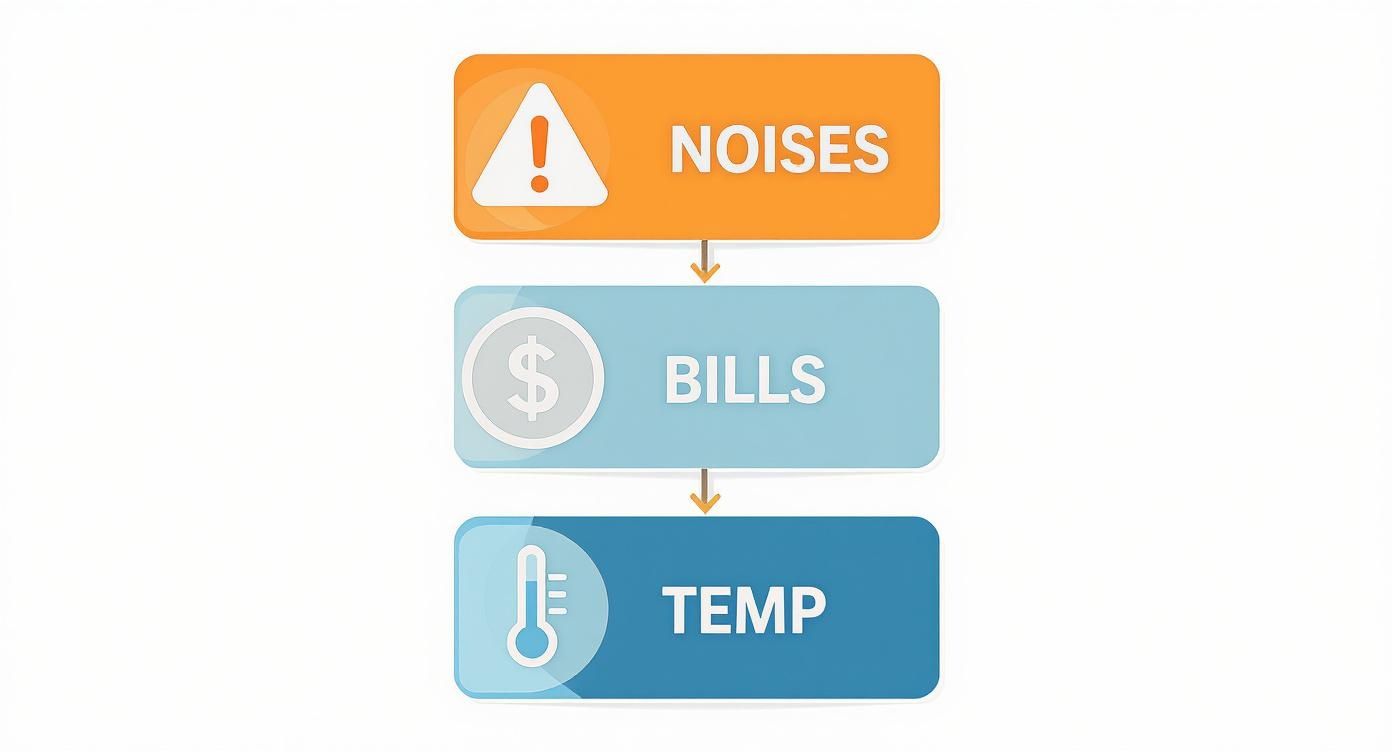 NOISES

BILLS

TEMP