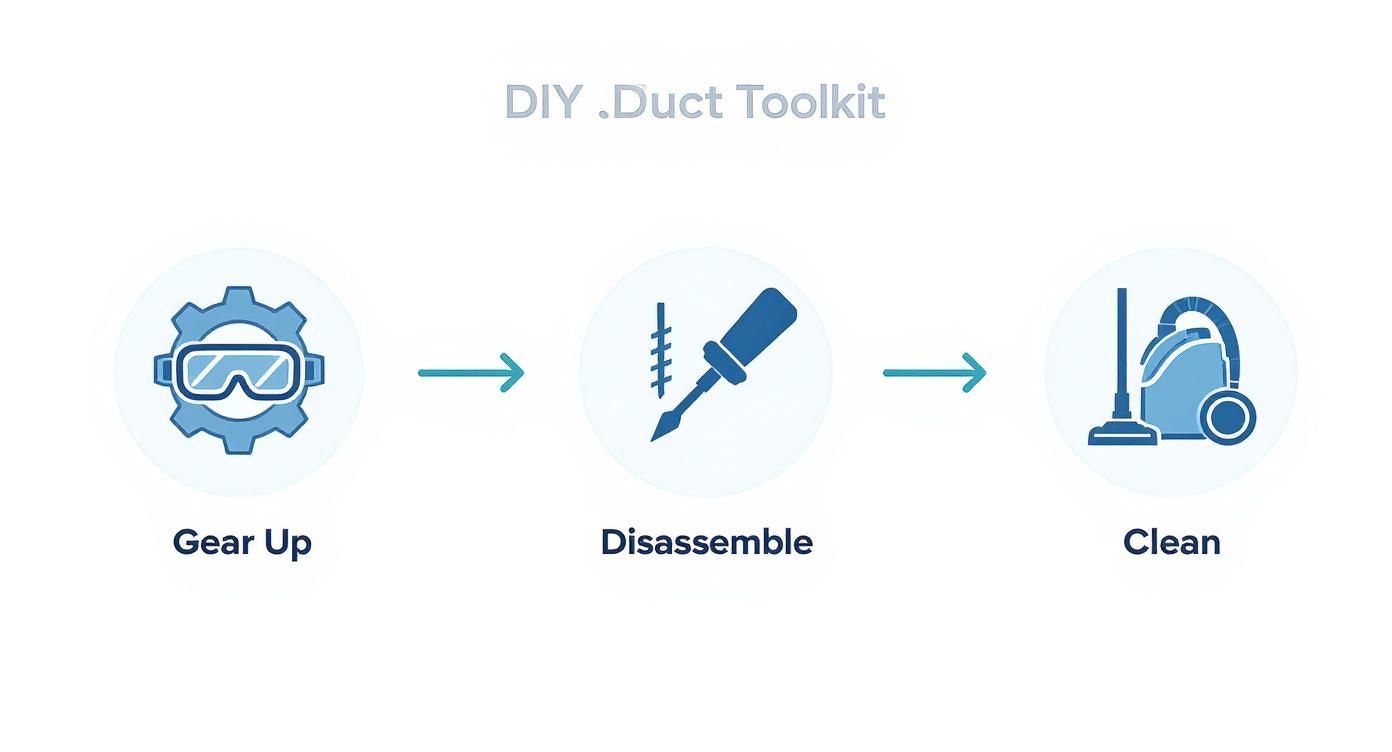 DIY .Duct Toolkit

Gear Up

Disassemble

Clean