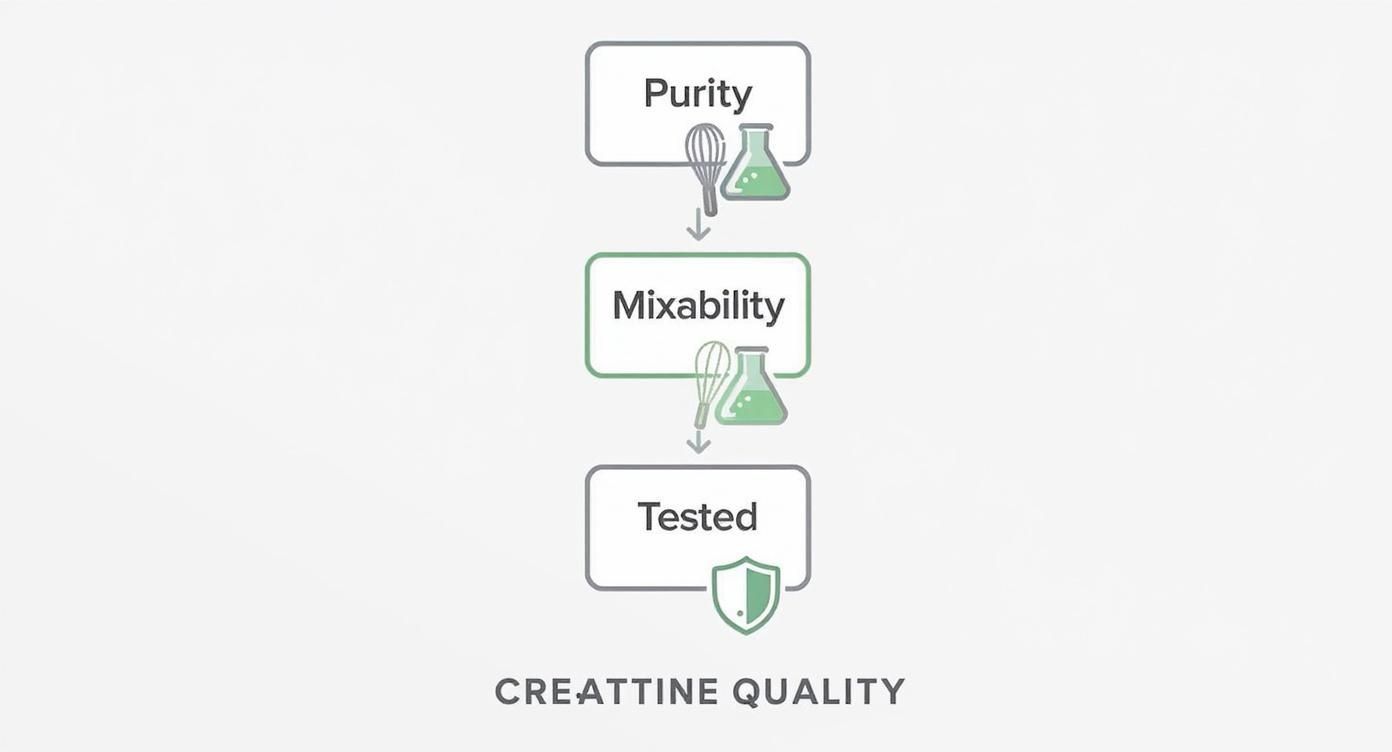 Purity

Mixability

Tested

CREATTINE QUALITY