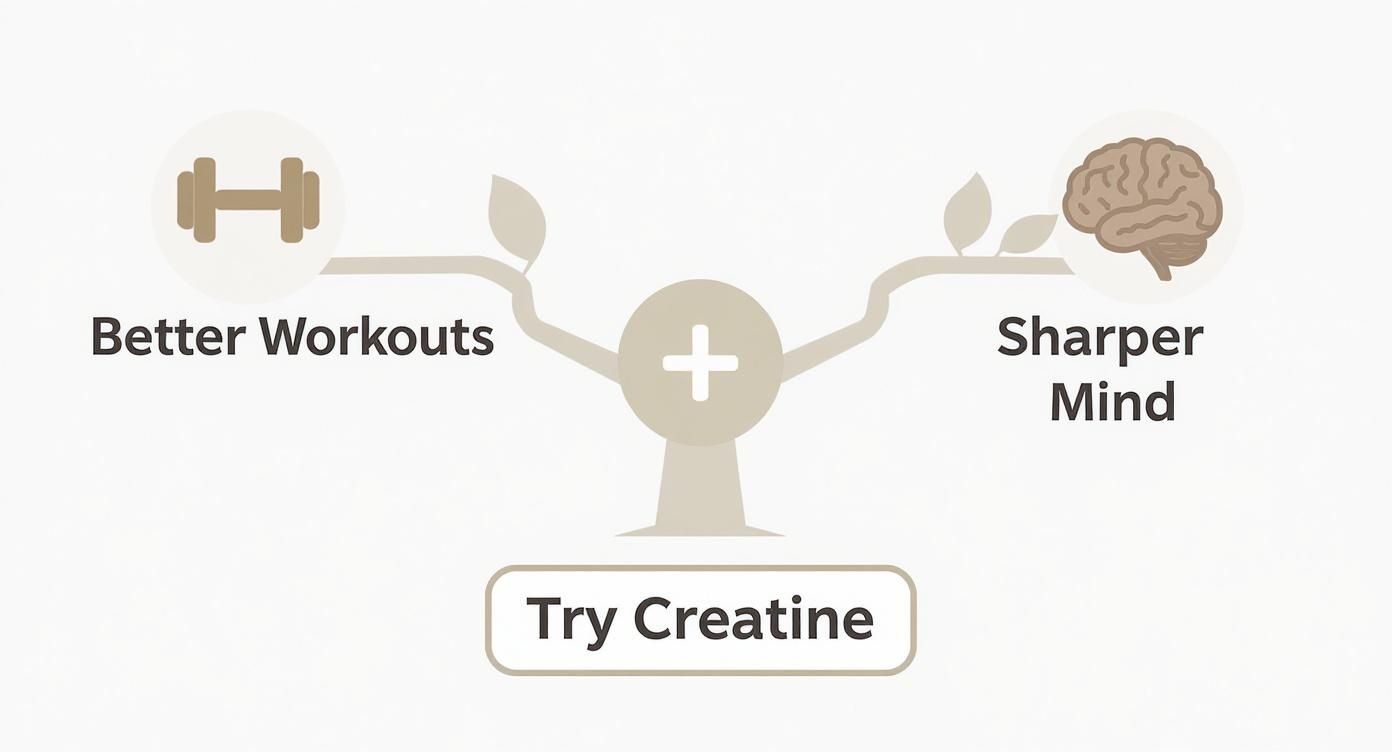 Better Workouts

Sharper Mind

Try Creatine