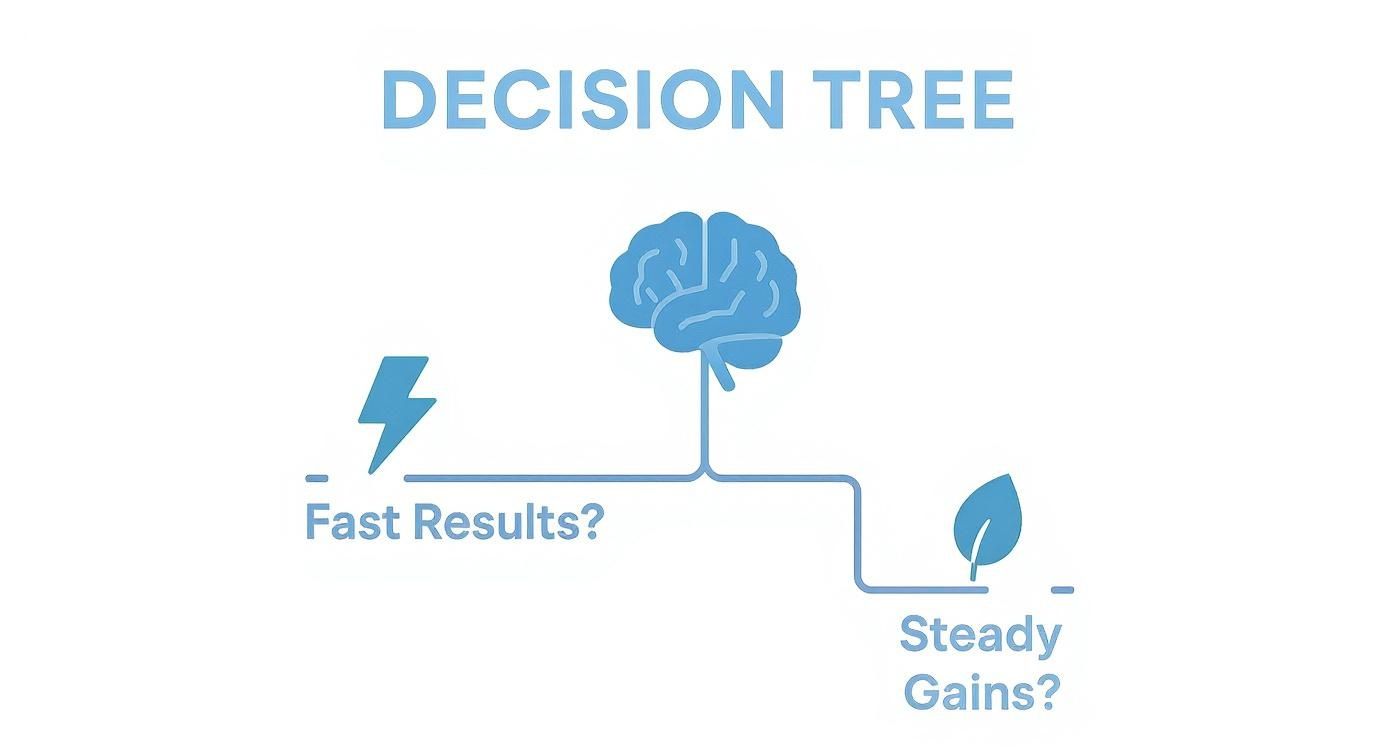 DECISION TREE

Fast Results?

Steady Gains?