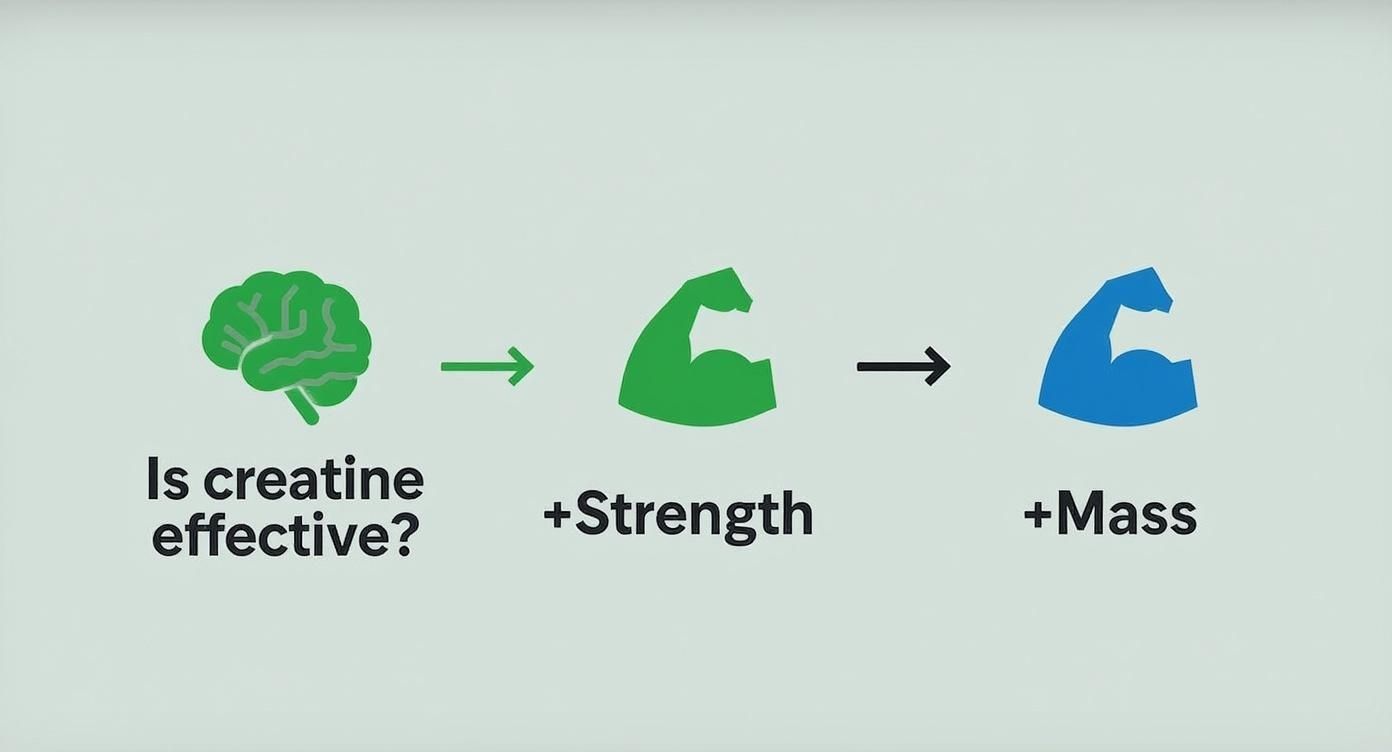 Is creatine effective?

+Strength

+Mass