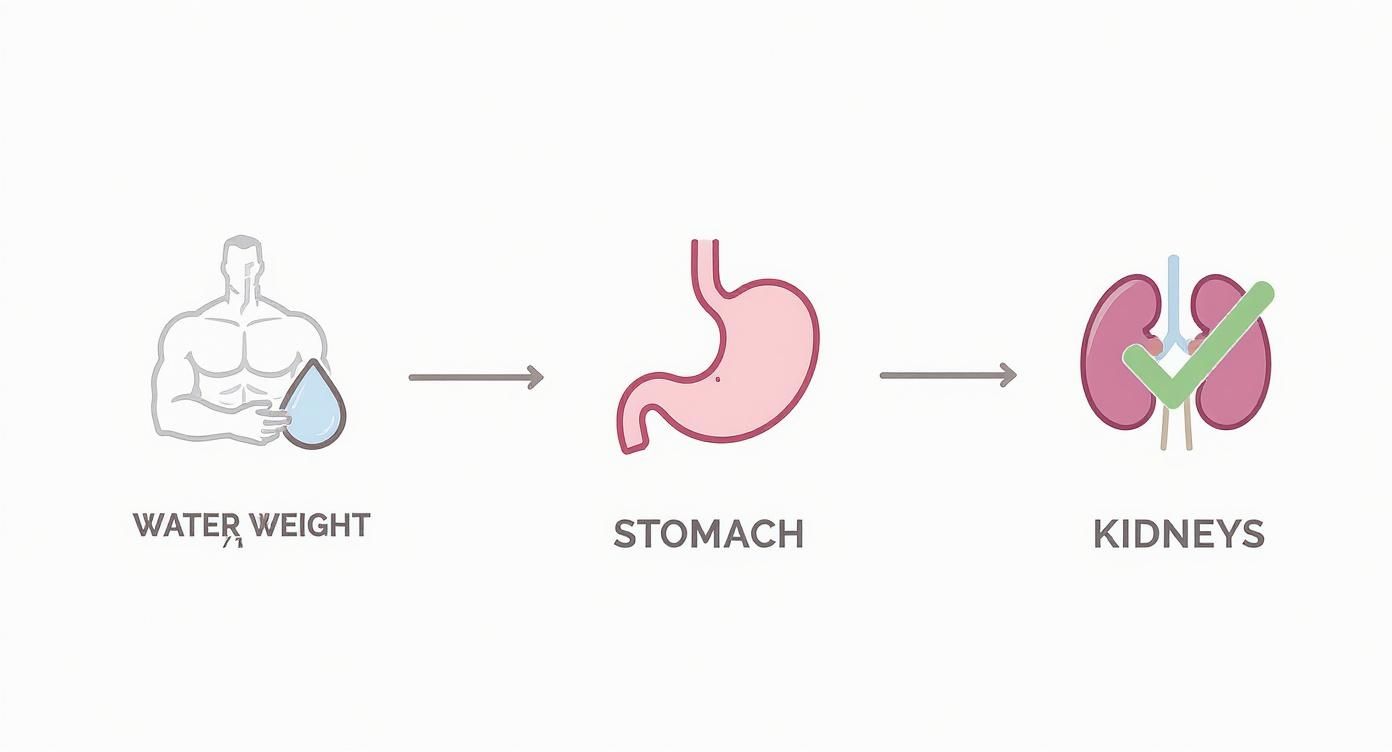 WATER WEIGHT

STOMACH

KIDNEYS