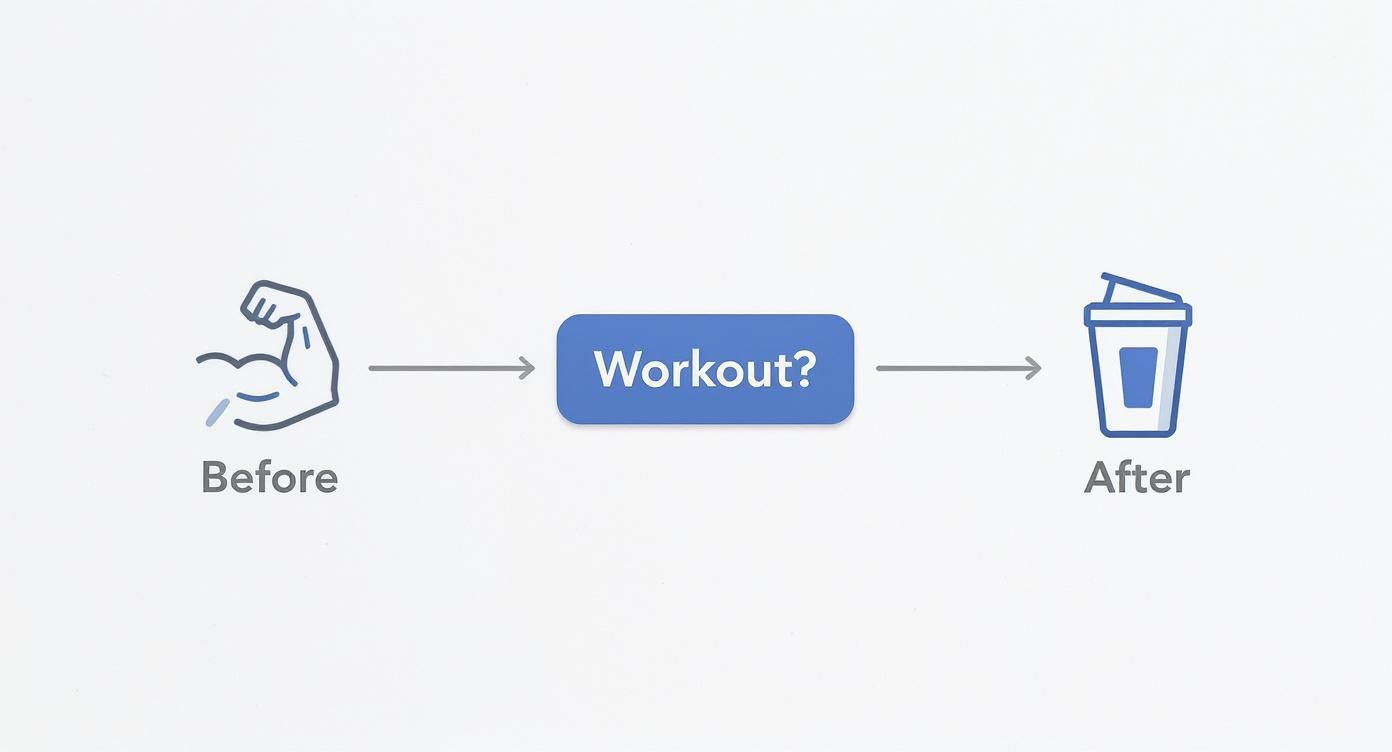 Before

Workout?

After